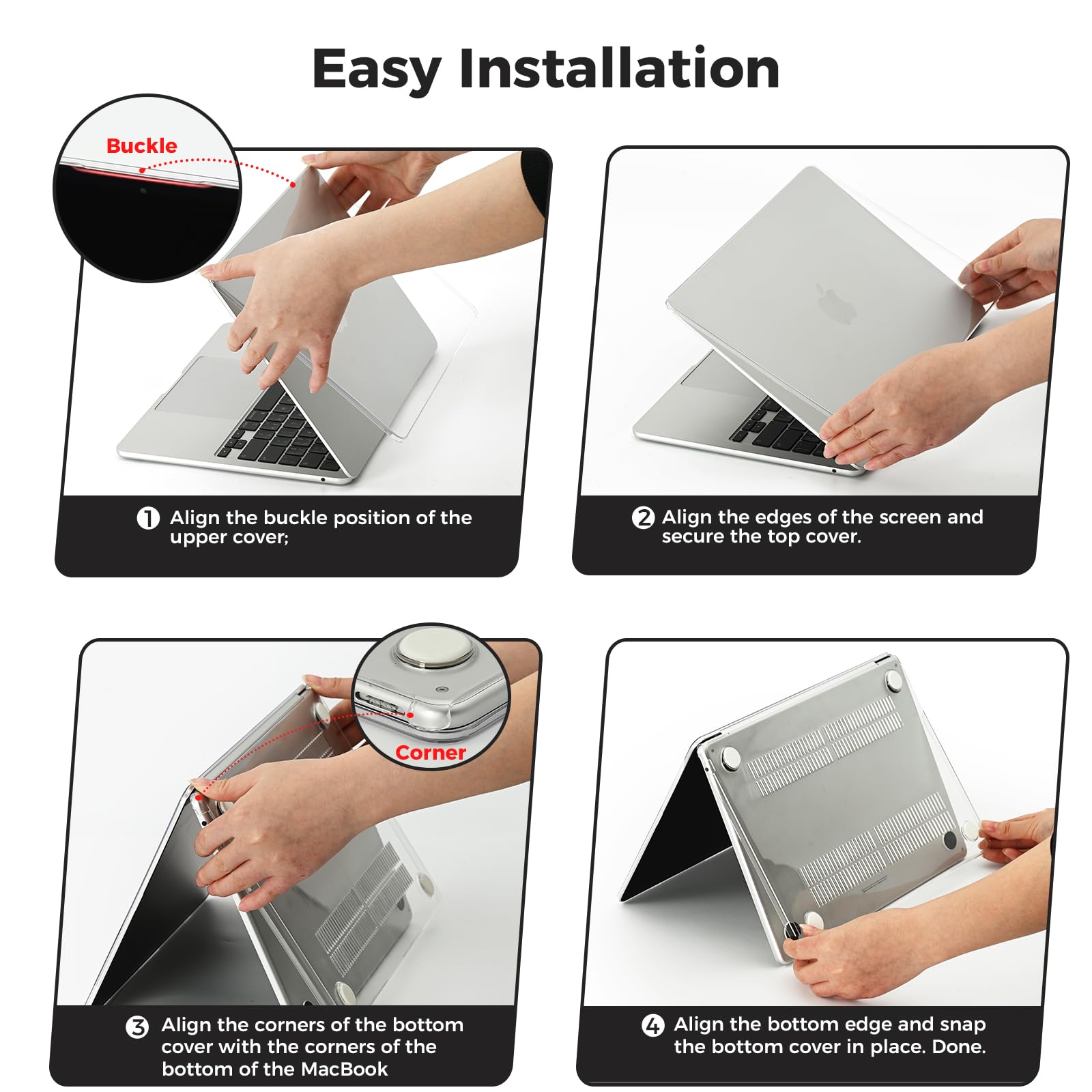 Easy Installation

Buckle

❶ Align the buckle position of the upper cover;

❷ Align the edges of the screen and secure the top cover.

Corner

❸ Align the corners of the bottom cover with the corners of the bottom of the MacBook

❹ Align the bottom edge and snap the bottom cover in place. Done.