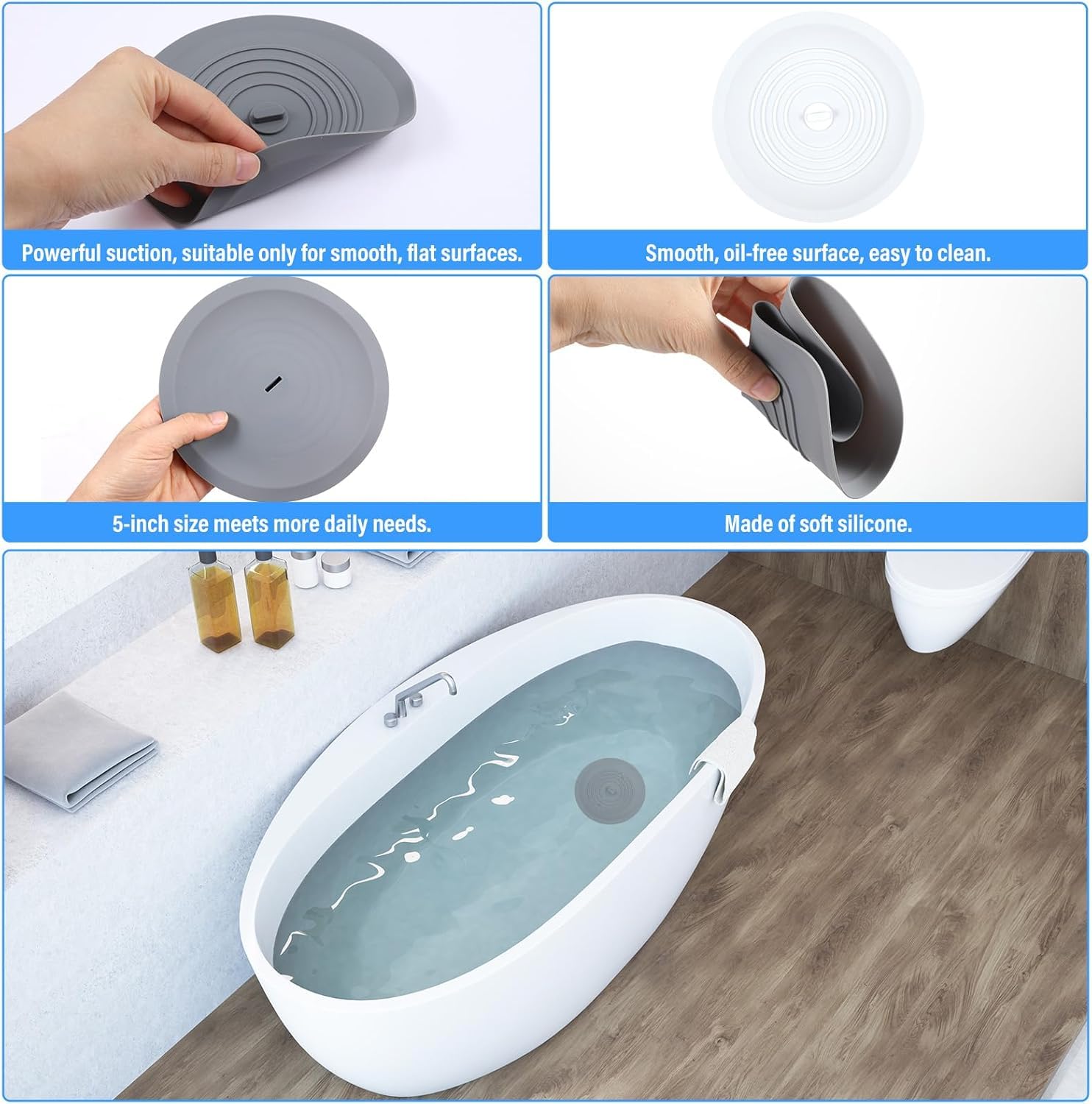 Powerful suction, suitable only for smooth, flat surfaces.

Smooth, oil-free surface, easy to clean.

5-inch size meets more daily needs.

Made of soft silicone.