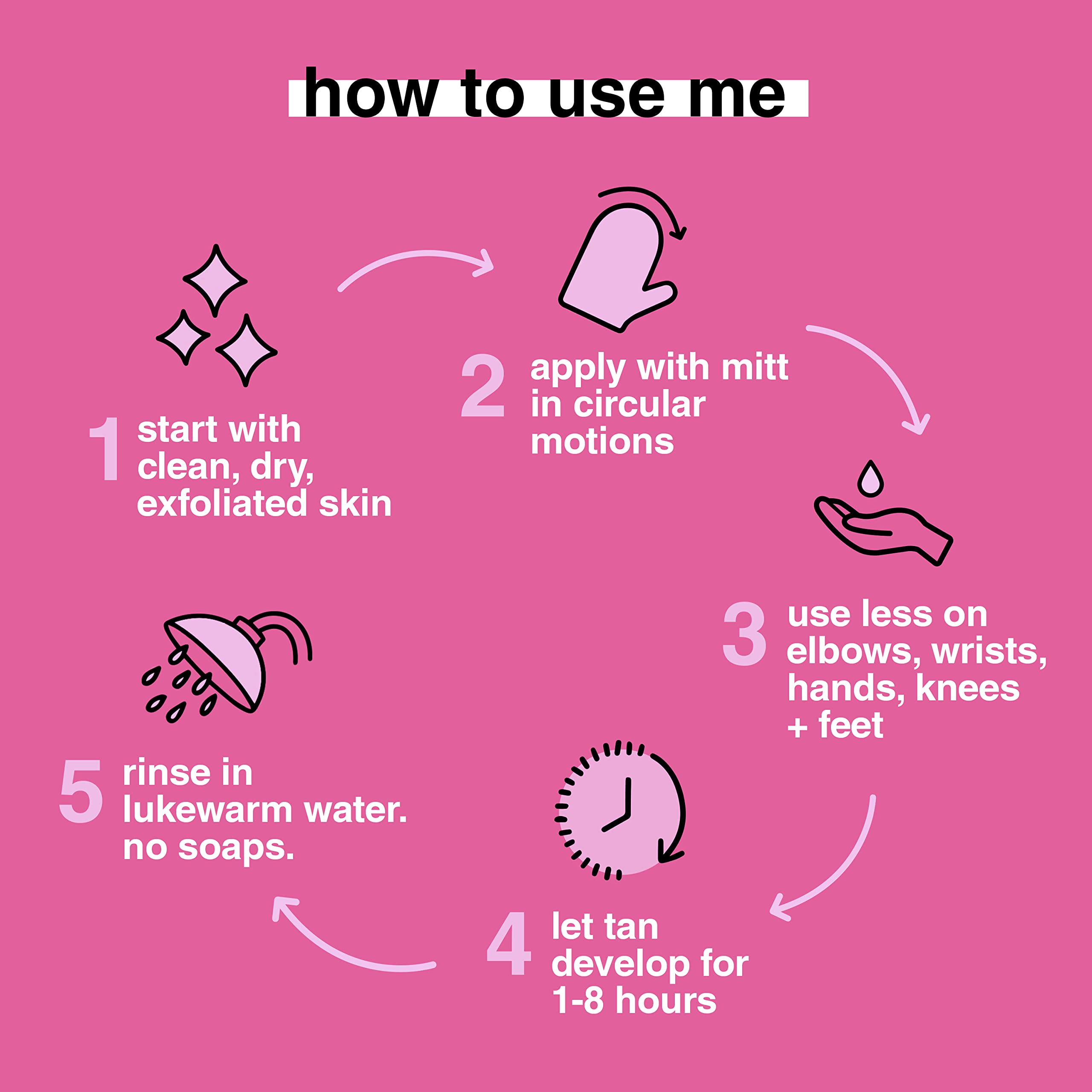 how to use me

1 start with clean, dry, exfoliated skin

2 apply with mitt in circular motions

3 use less on elbows, wrists, hands, knees + feet

4 let tan develop for 1-8 hours

5 rinse in lukewarm water. no soaps.