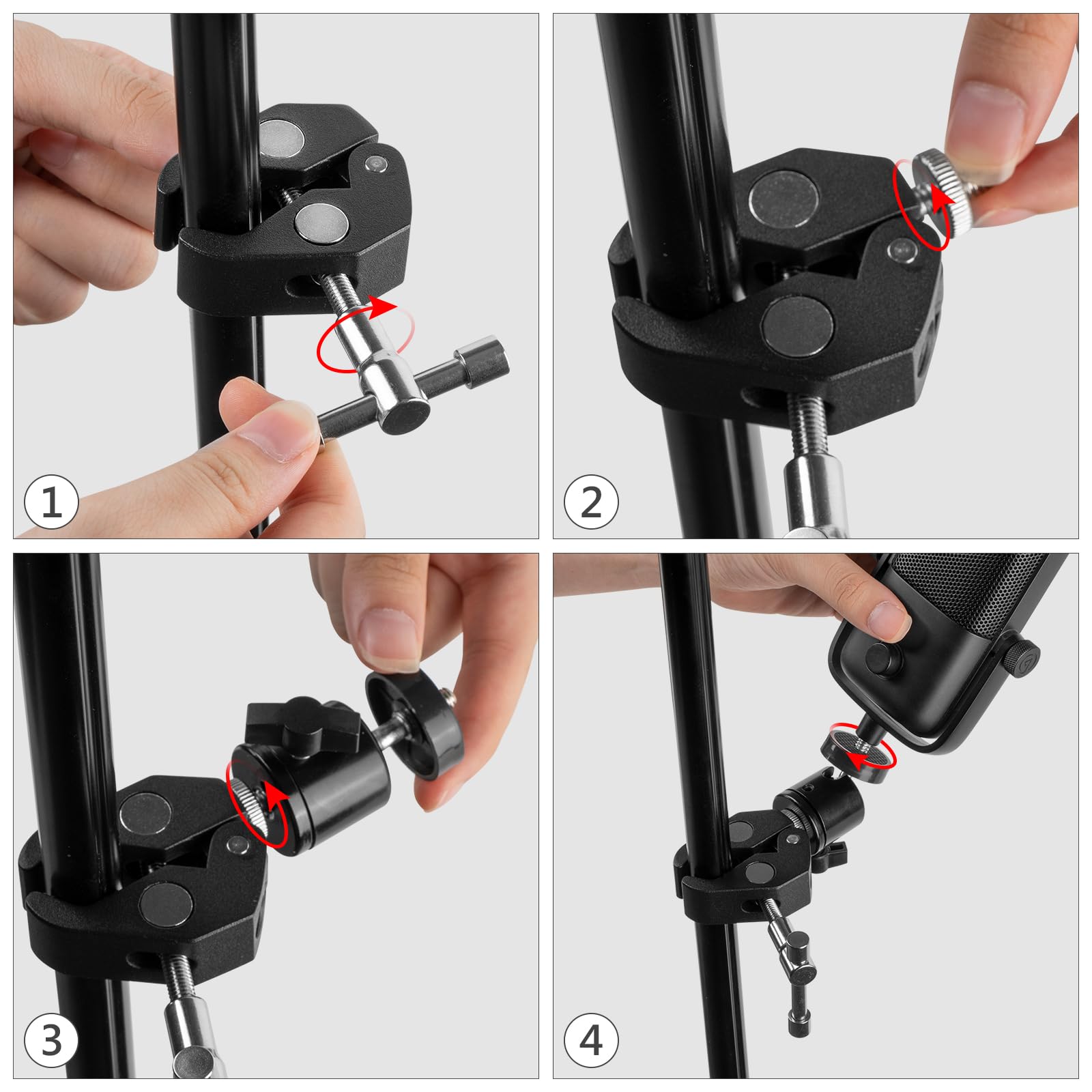 1

2

3

4