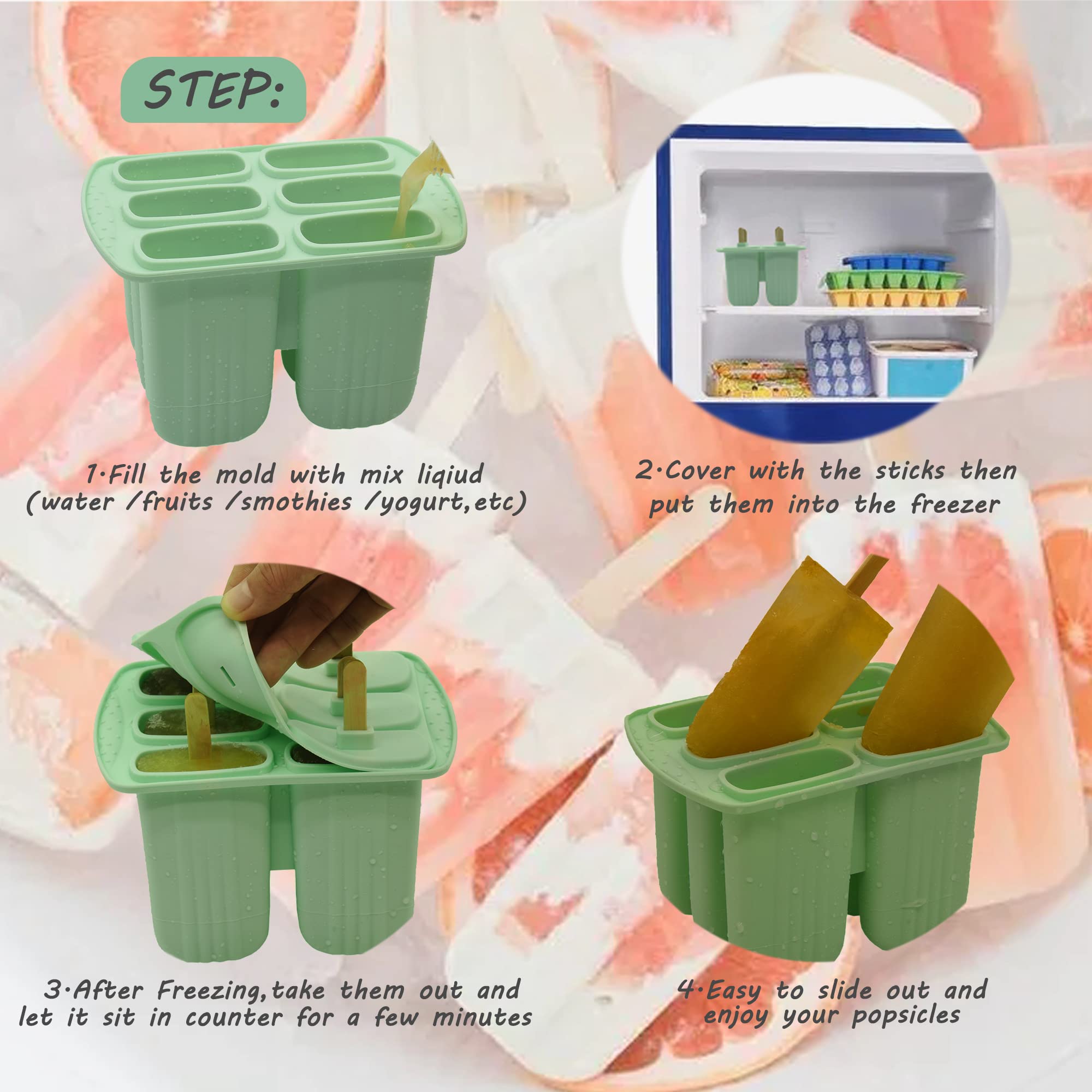 STEP:

1·Fill the mold with mix liqiud (water /fruits /smothies /yogurt,etc)

2·Cover with the sticks then put them into the freezer

3·After Freezing,take them out and let it sit in counter for a few minutes

4·Easy to slide out and enjoy your popsicles