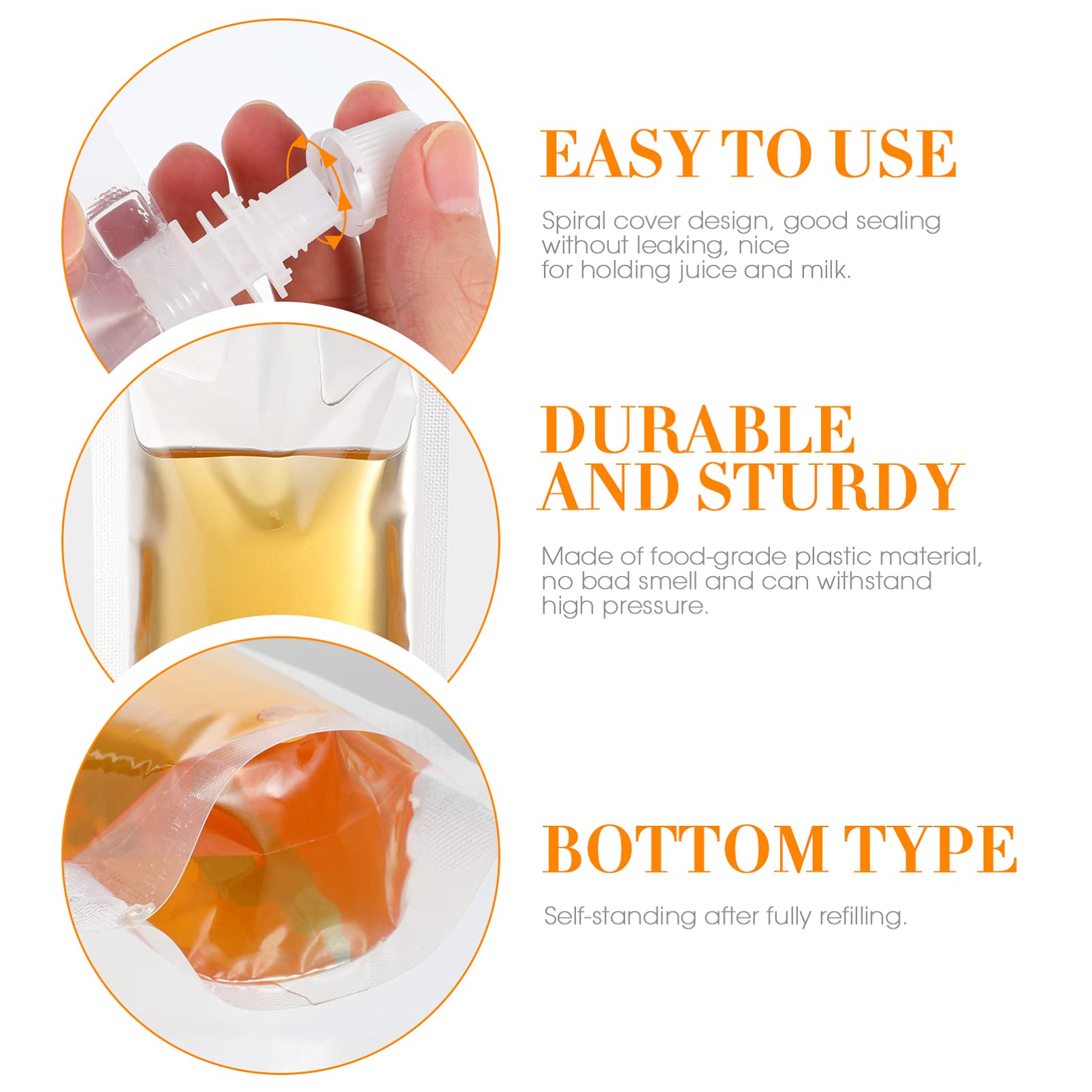 EASY TO USE

Spiral cover design, good sealing without leaking, nice for holding juice and milk.

DURABLE AND STURDY

Made of food-grade plastic material, no bad smell and can withstand high pressure.

BOTTOM TYPE

Self-standing after fully refilling.