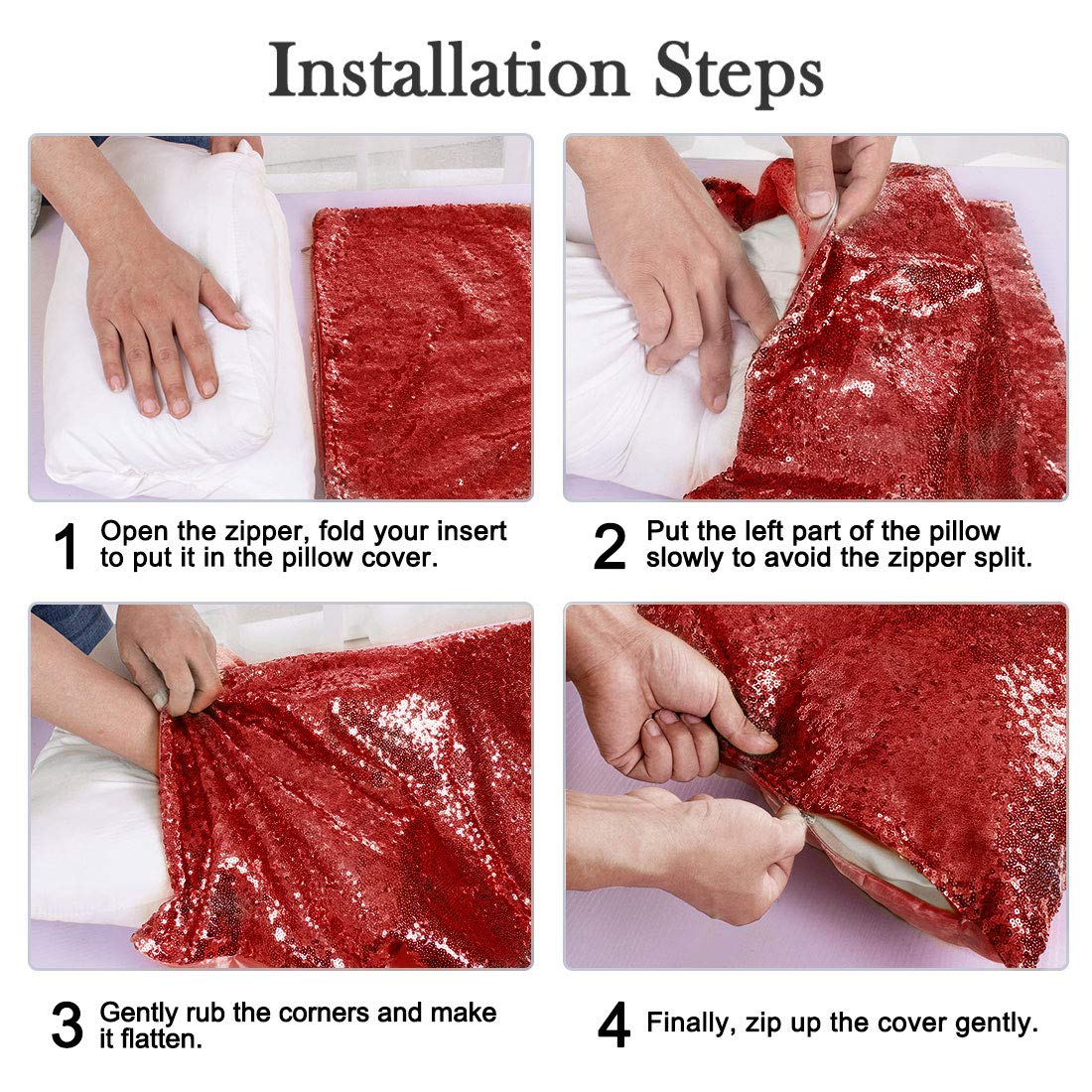 Installation Steps

1 Open the zipper, fold your insert to put it in the pillow cover.

2 Put the left part of the pillow slowly to avoid the zipper split.

3 Gently rub the corners and make it flatten.

4 Finally, zip up the cover gently.