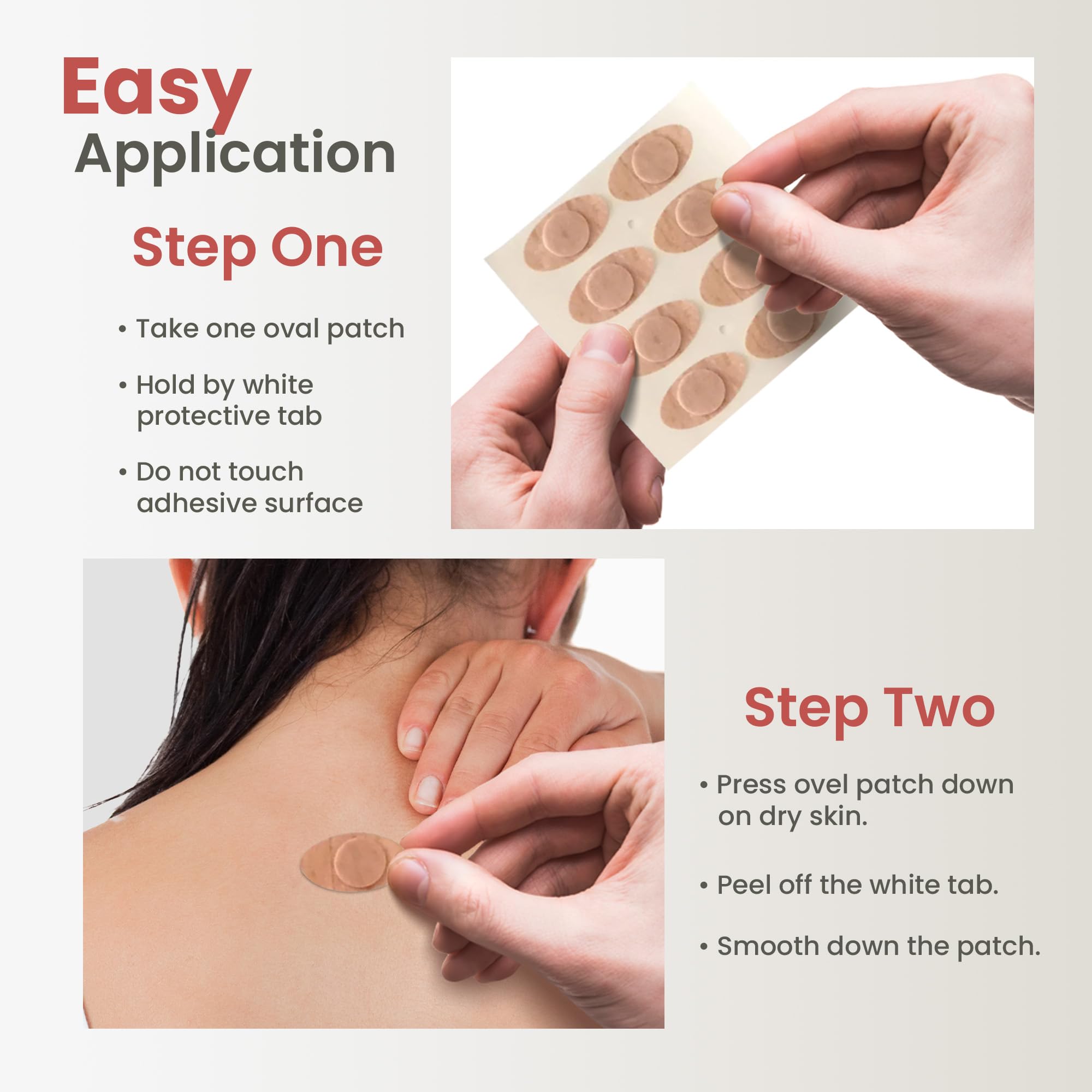 Easy
Application

Step One

• Take one oval patch

• Hold by white protective tab

• Do not touch adhesive surface

Step Two

• Press ovel patch down on dry skin.

• Peel off the white tab.

• Smooth down the patch.