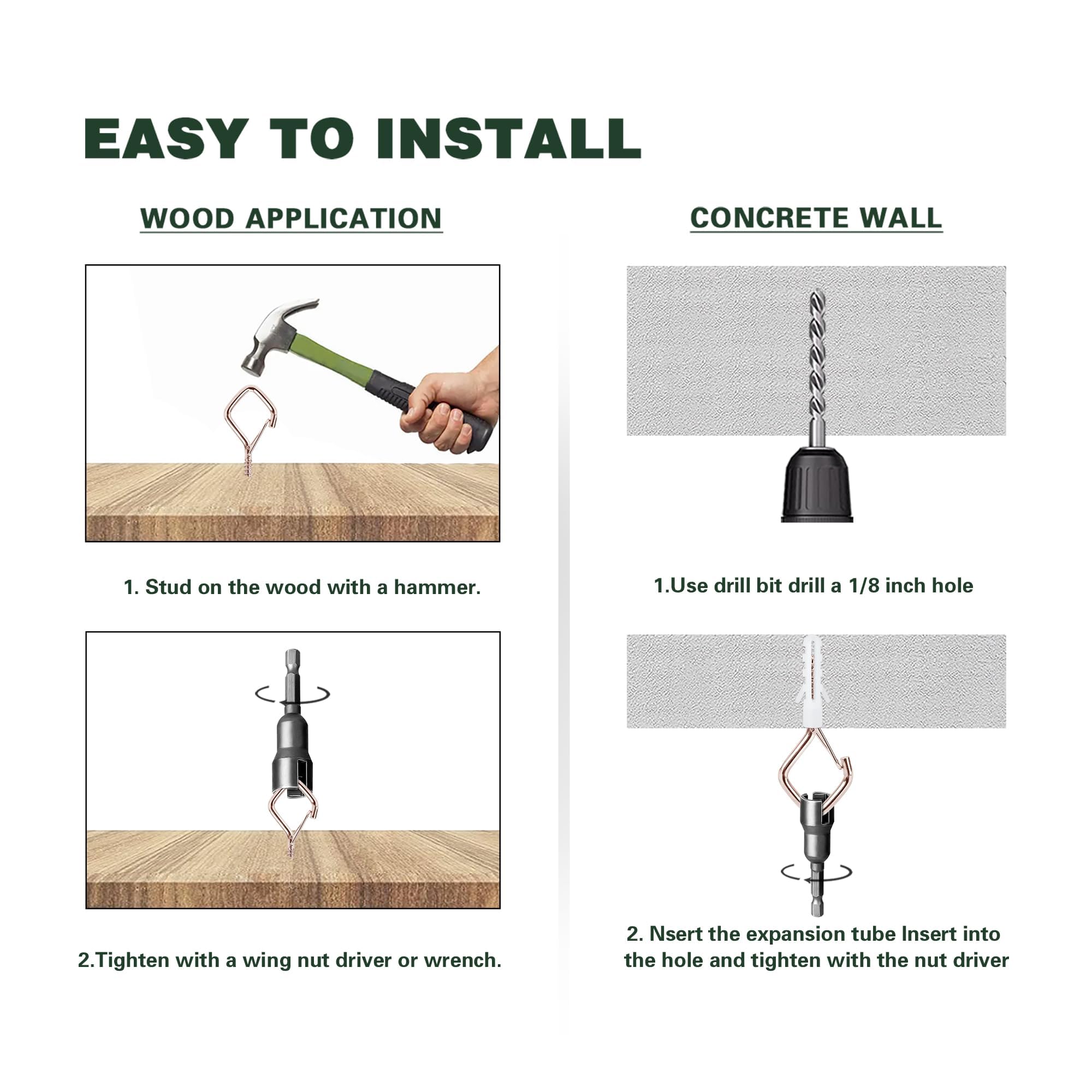 EASY TO INSTALL

WOOD APPLICATION

1. Stud on the wood with a hammer.

2.Tighten with a wing nut driver or wrench.

CONCRETE WALL

1.Use drill bit drill a 1/8 inch hole

2. Nsert the expansion tube Insert into the hole and tighten with the nut driver