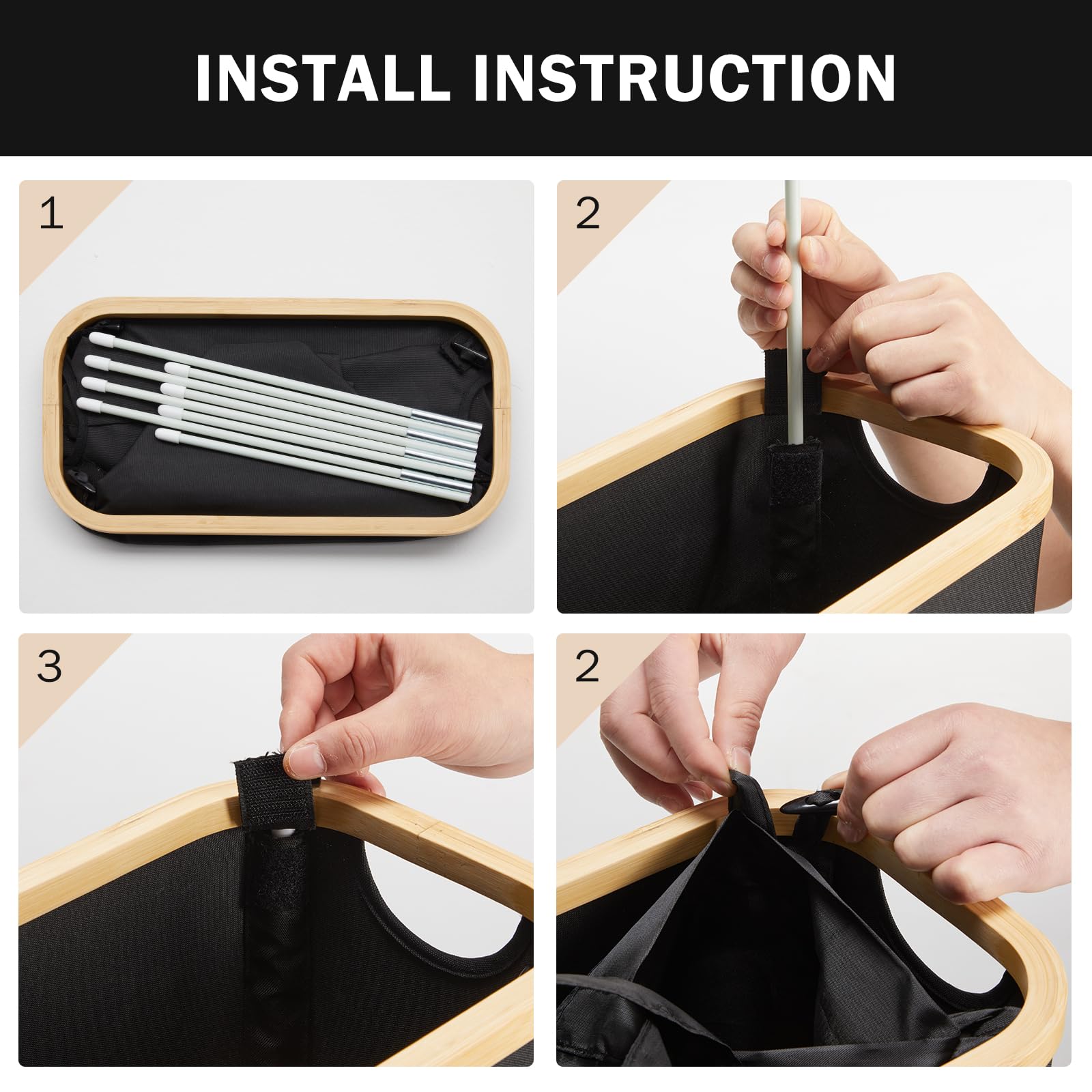 INSTALL INSTRUCTION

1

2

3

2