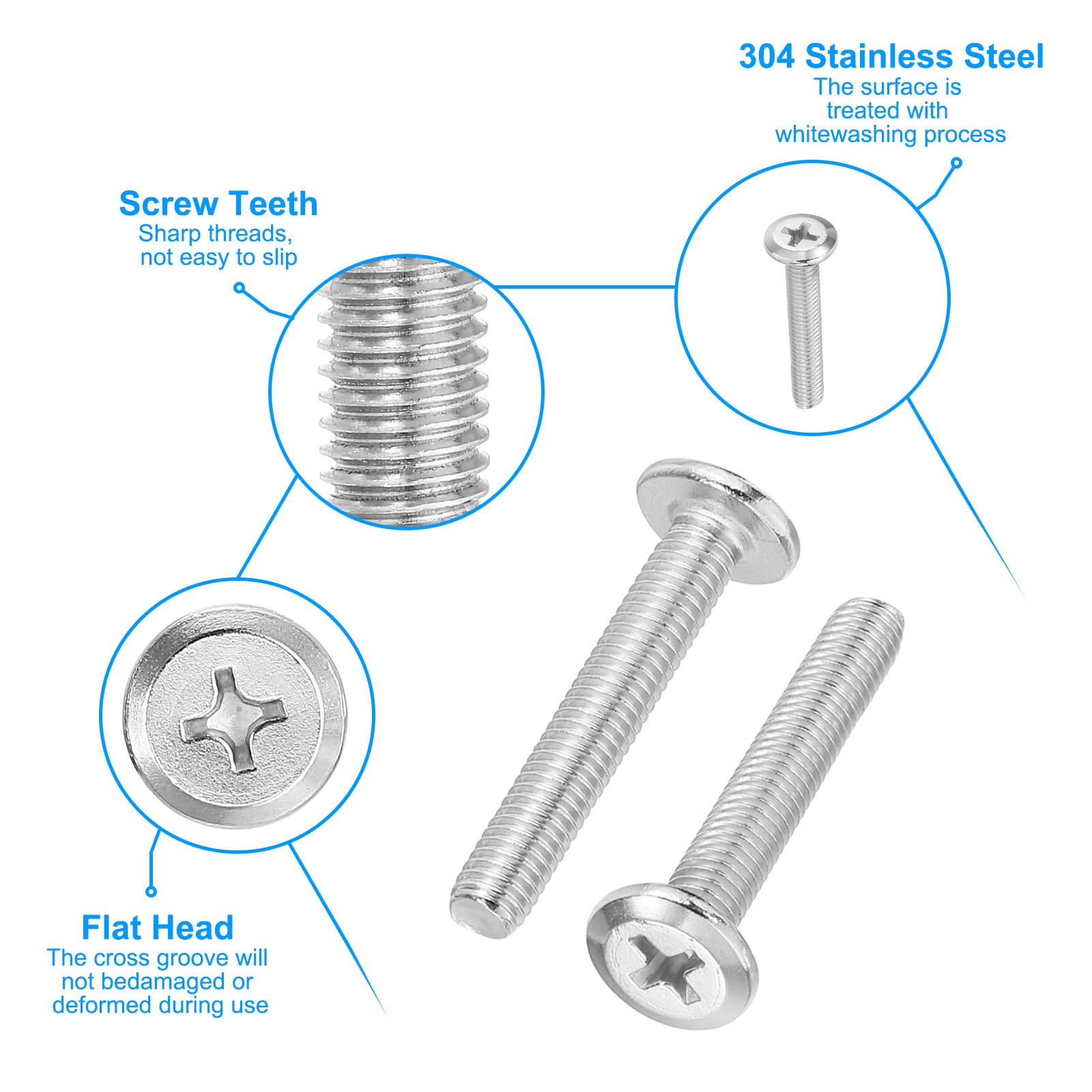 304 Stainless Steel
The surface is treated with whitewashing process

Screw Teeth
Sharp threads, not easy to slip

Flat Head
The cross groove will not bedamaged or deformed during use