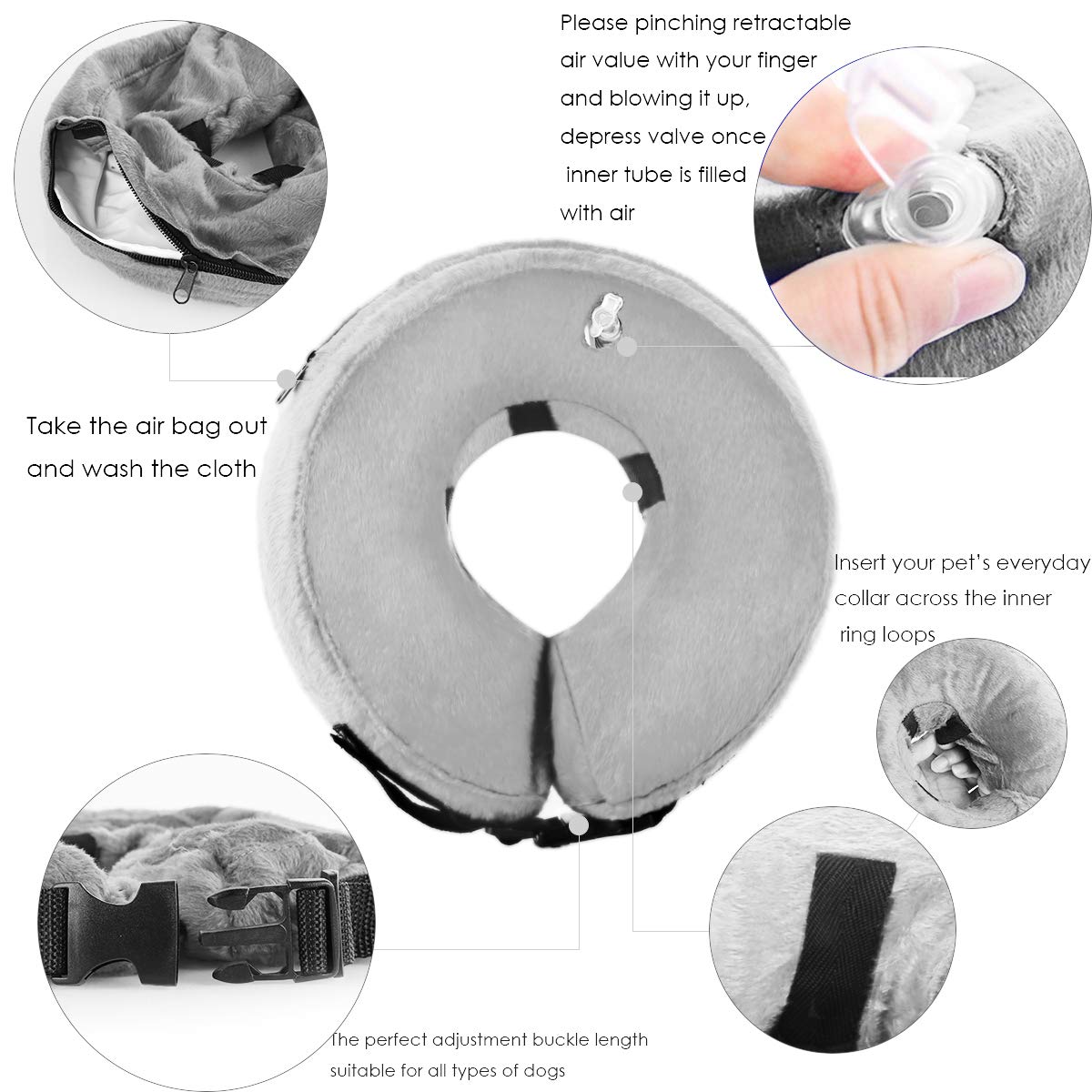 Please pinching retractable air value with your finger and blowing it up, depress valve once inner tube is filled with air

Take the air bag out and wash the cloth

Insert your pet's everyday collar across the inner ring loops

The perfect adjustment buckle length suitable for all types of dogs