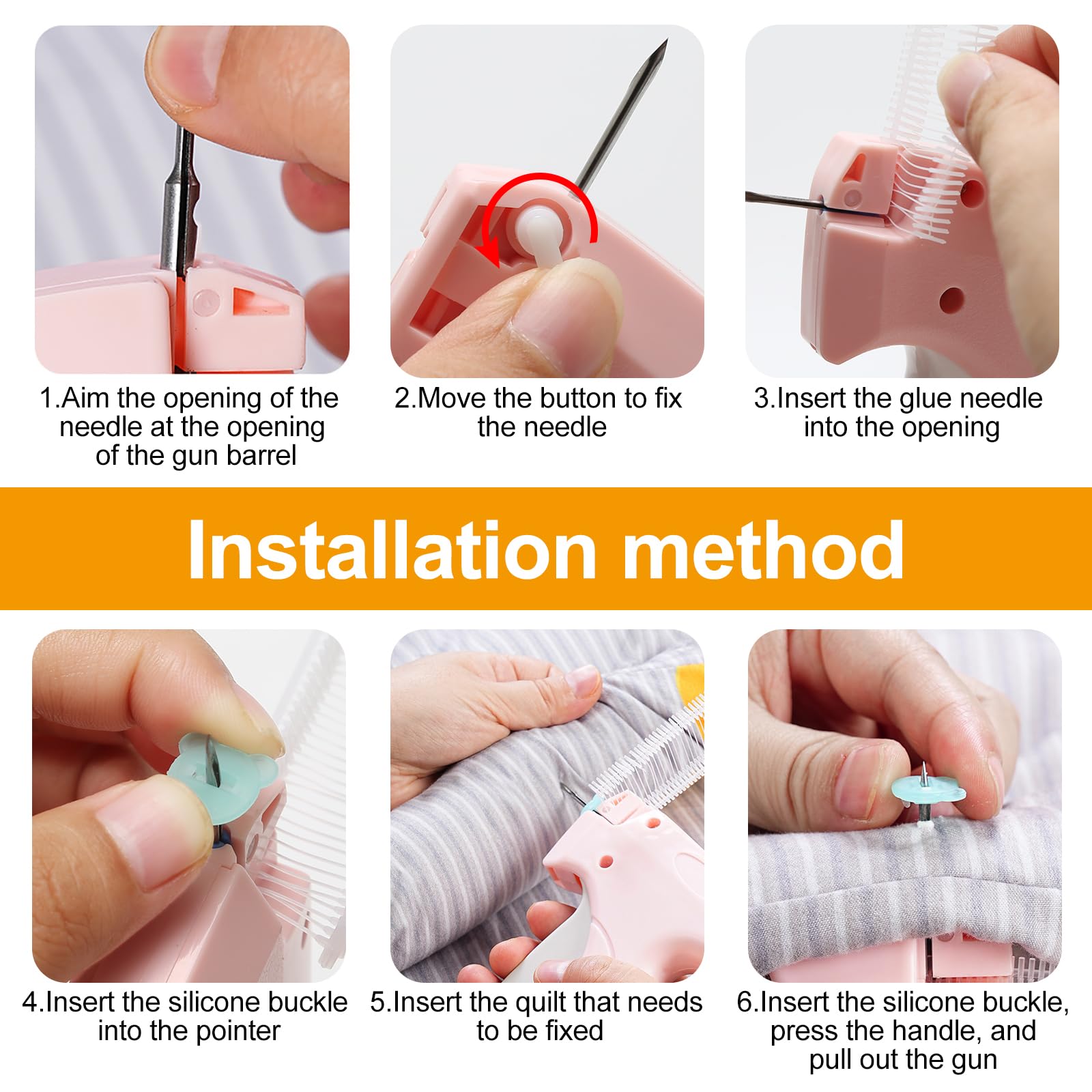 1.Aim the opening of the needle at the opening of the gun barrel

2.Move the button to fix the needle

3.Insert the glue needle into the opening

Installation method

4.Insert the silicone buckle into the pointer

5.Insert the quilt that needs to be fixed

6.Insert the silicone buckle, press the handle, and pull out the gun