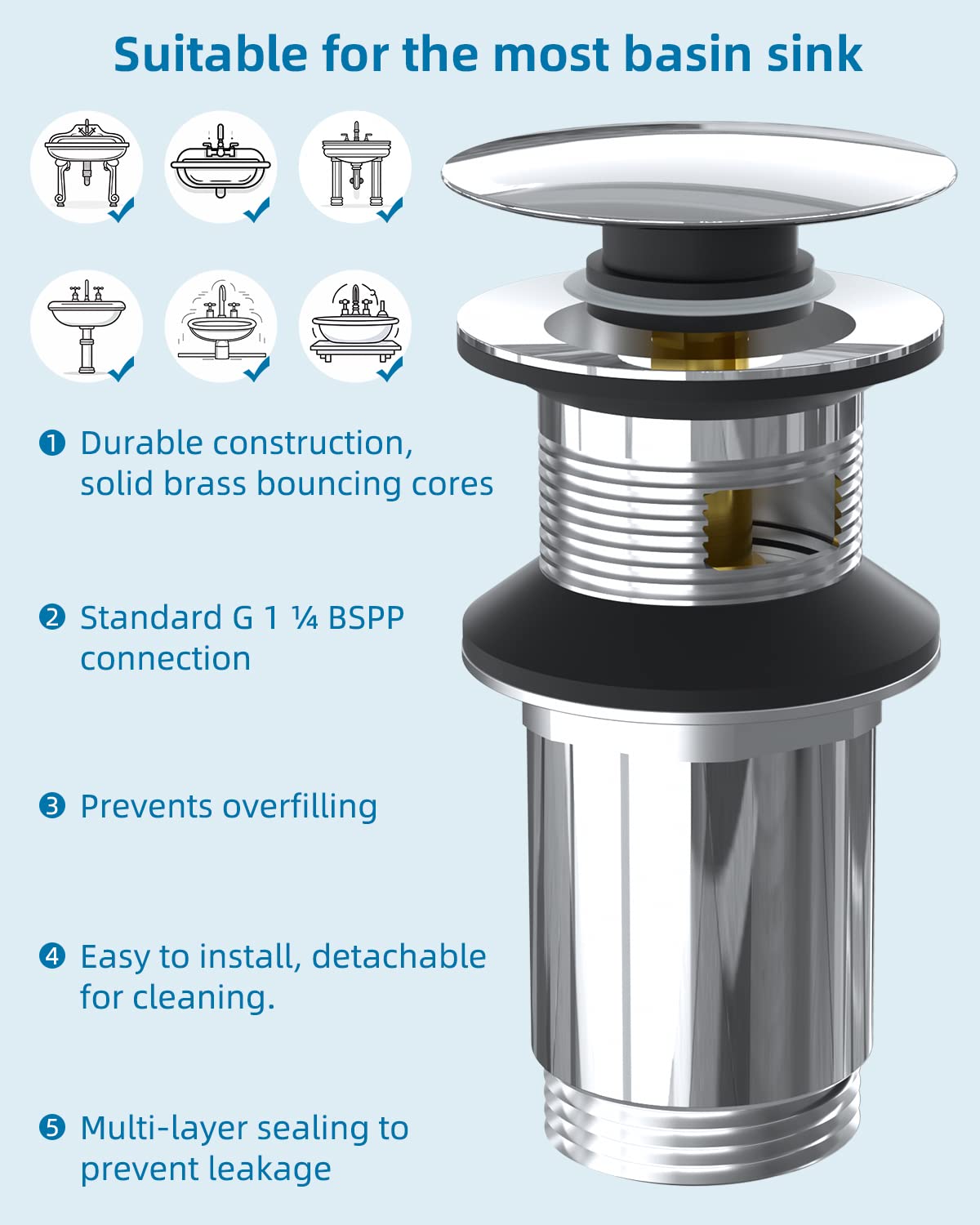 Suitable for the most basin sink

❶ Durable construction, solid brass bouncing cores

❷ Standard G 1 ¼ BSPP connection

❸ Prevents overfilling

❹ Easy to install, detachable for cleaning.

❺ Multi-layer sealing to prevent leakage