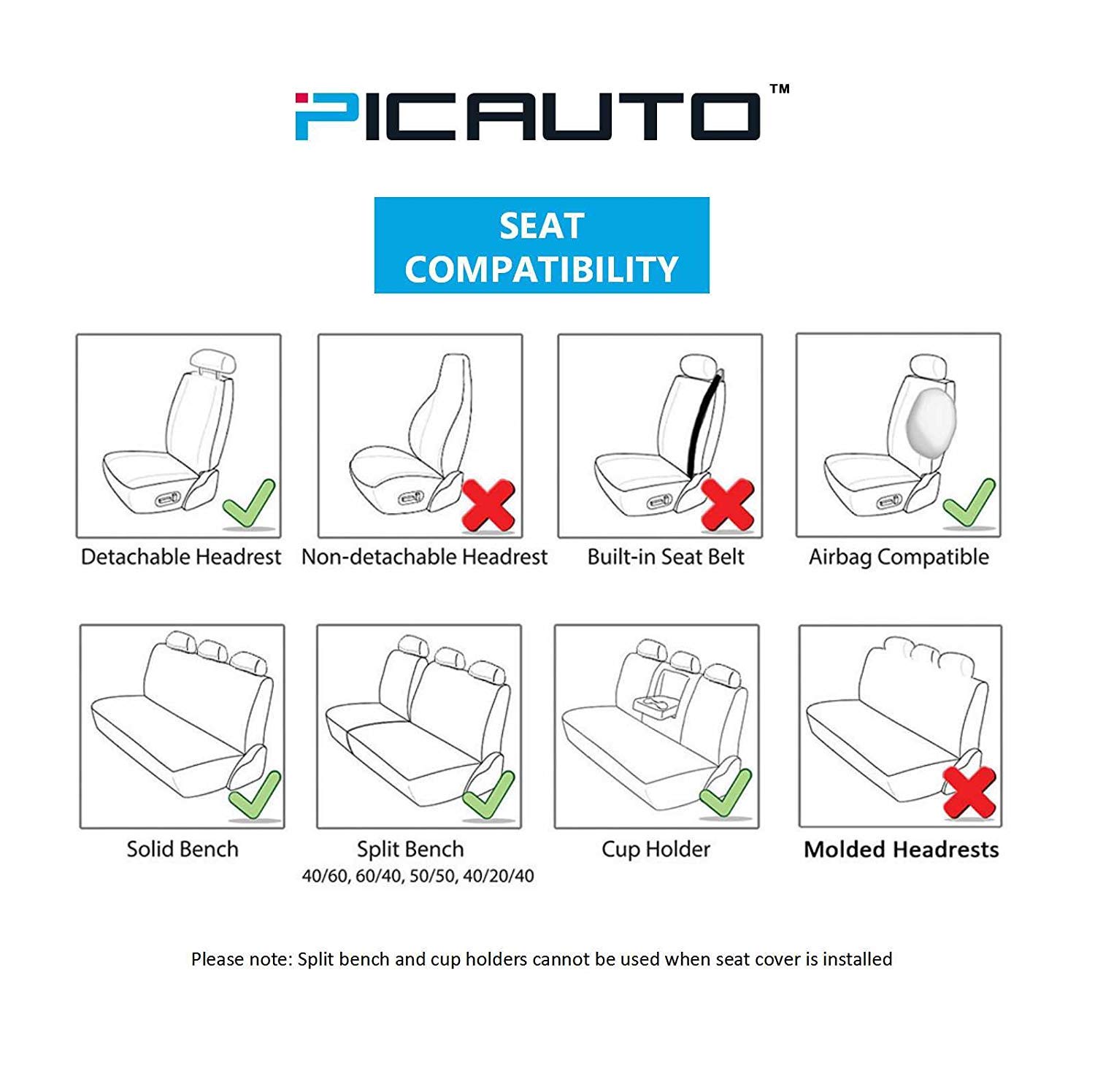 PICAUTO™

SEAT COMPATIBILITY

Detachable Headrest

Non-detachable Headrest

Built-in Seat Belt

Airbag Compatible

Solid Bench

Split Bench
40/60, 60/40, 50/50, 40/20/40

Cup Holder

Molded Headrests

Please note: Split bench and cup holders cannot be used when seat cover is installed