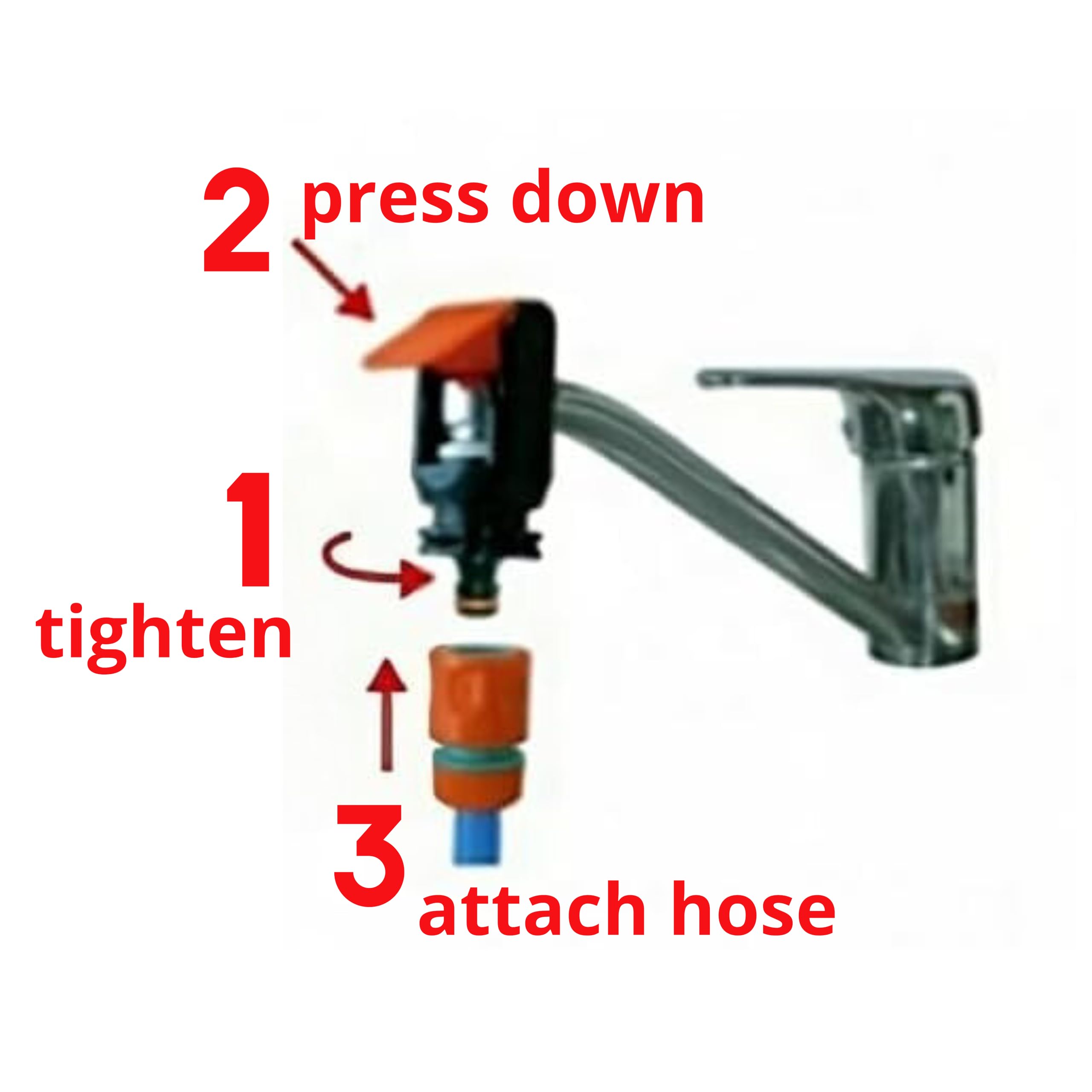 2 press down

1
tighten

3 attach hose