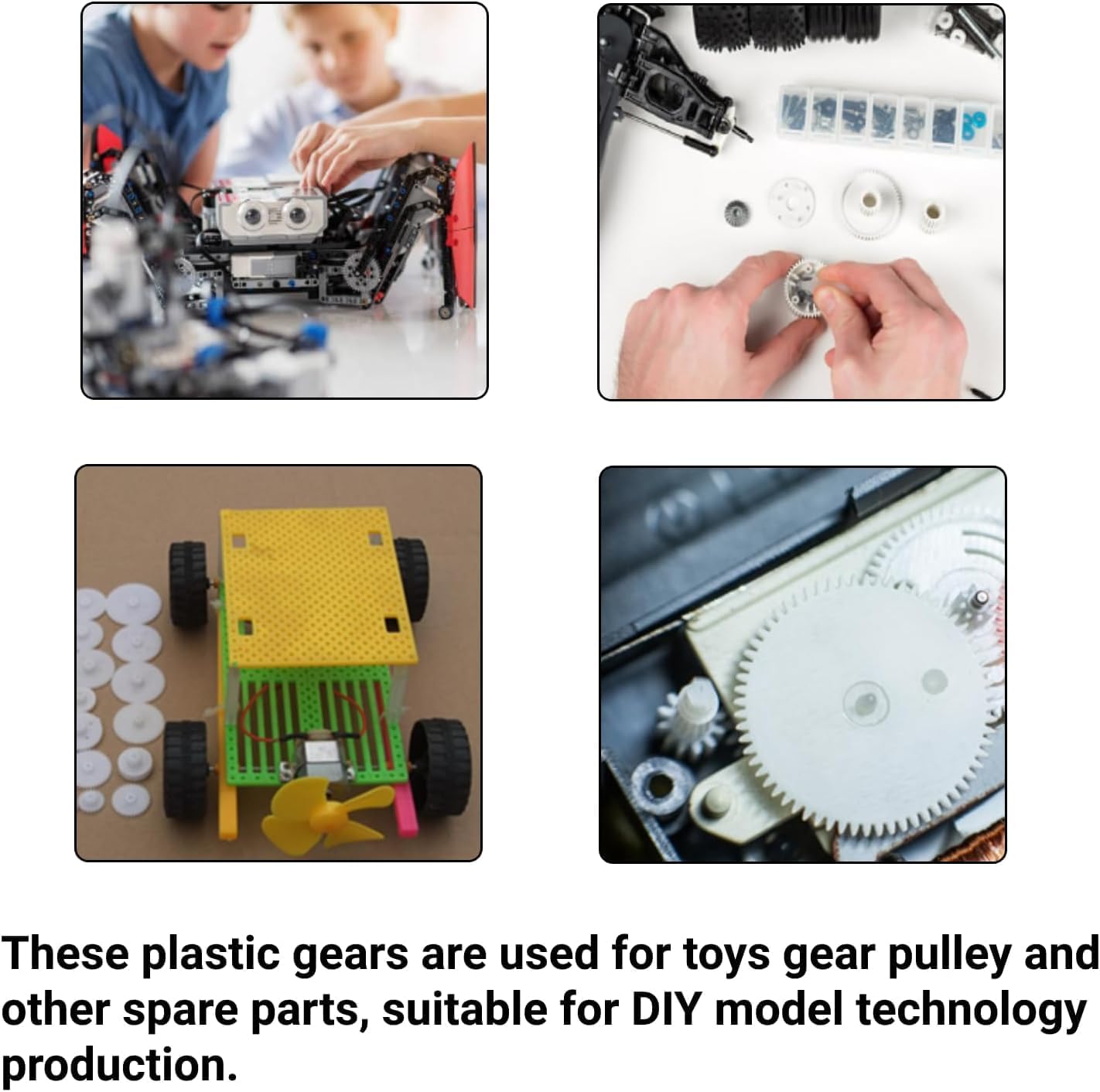 These plastic gears are used for toys gear pulley and other spare parts, suitable for DIY model technology production.