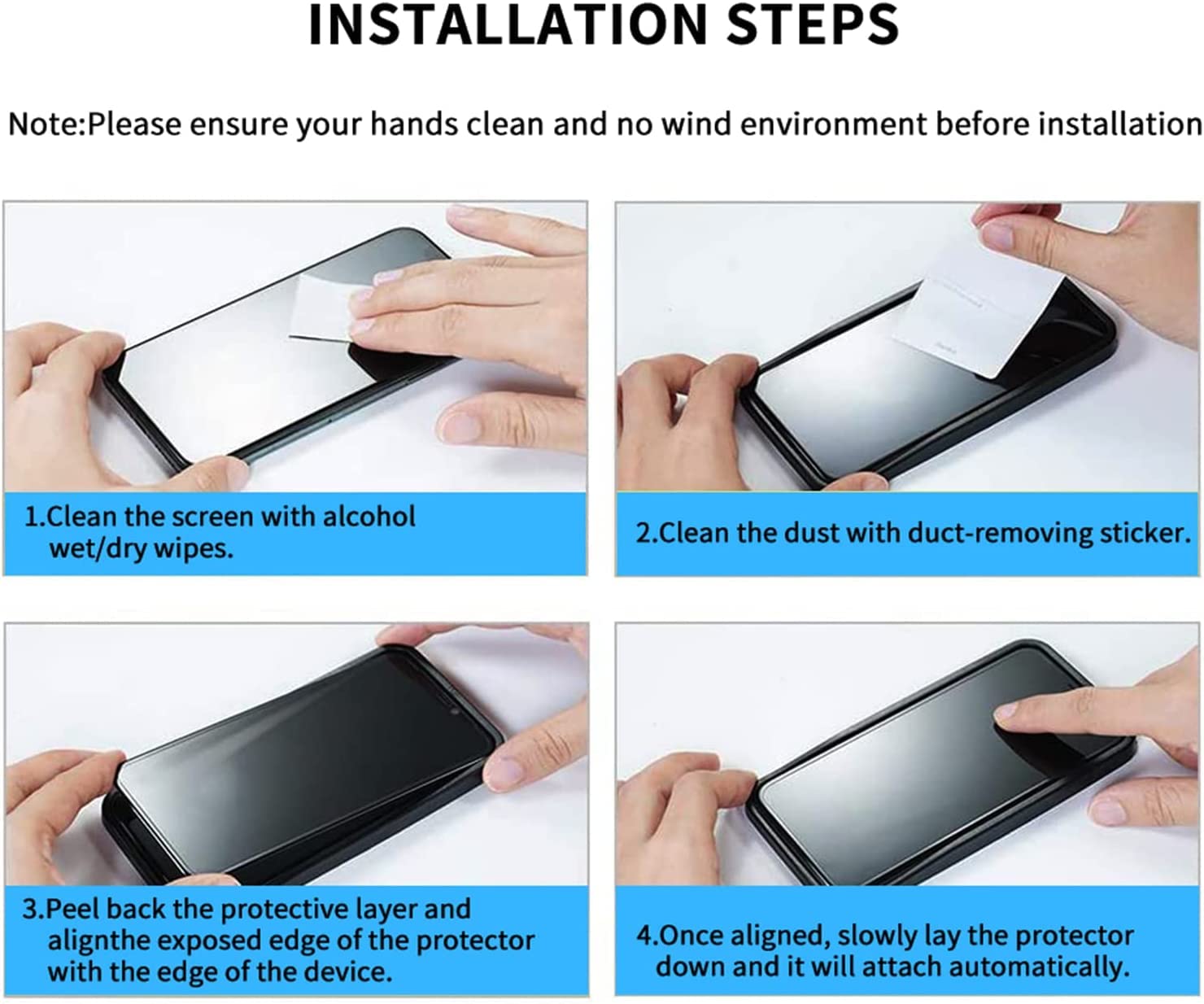 INSTALLATION STEPS

Note:Please ensure your hands clean and no wind environment before installation

1.Clean the screen with alcohol wet/dry wipes.

2.Clean the dust with duct-removing sticker.

3.Peel back the protective layer and alignthe exposed edge of the protector with the edge of the device.

4.Once aligned, slowly lay the protector down and it will attach automatically.