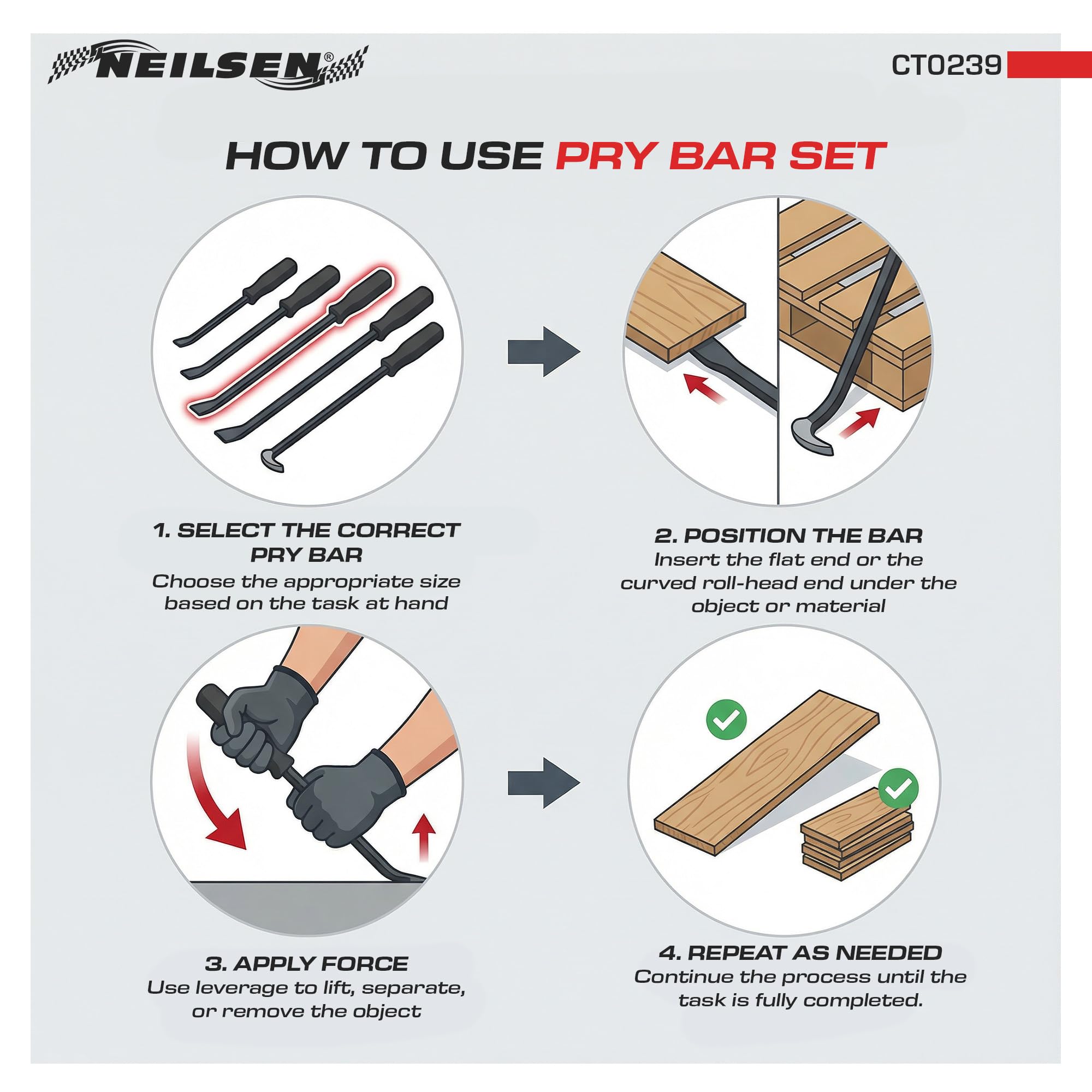 NEILSEN®

CT0239

HOW TO USE PRY BAR SET

1. SELECT THE CORRECT PRY BAR
Choose the appropriate size based on the task at hand

2. POSITION THE BAR
Insert the flat end or the curved roll-head end under the object or material

3. APPLY FORCE
Use leverage to lift, separate, or remove the object

4. REPEAT AS NEEDED
Continue the process until the task is fully completed.