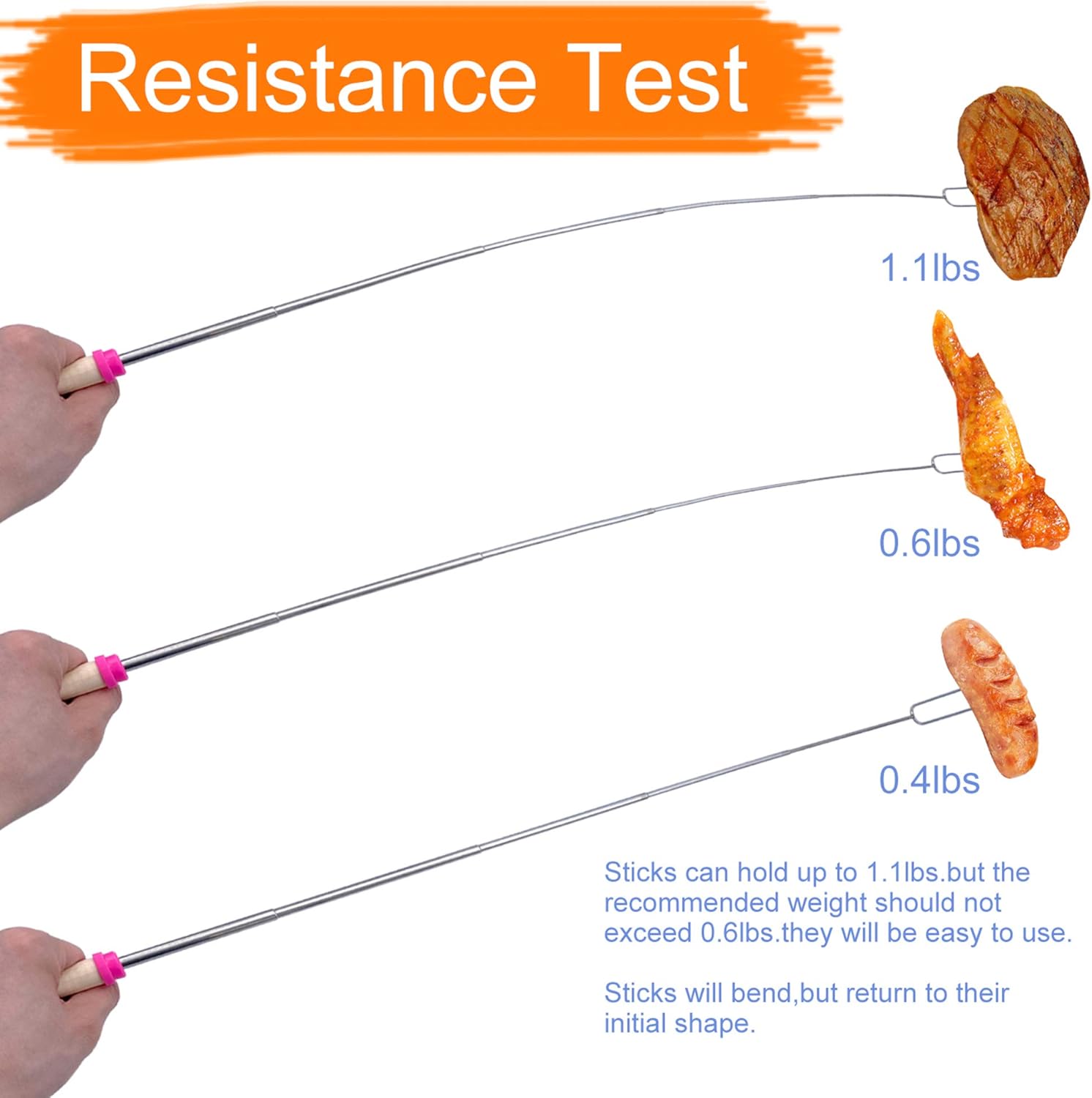 Resistance Test

1.1lbs

0.6lbs

0.4lbs

Sticks can hold up to 1.1lbs.but the recommended weight should not exceed 0.6lbs.they will be easy to use.

Sticks will bend,but return to their initial shape.