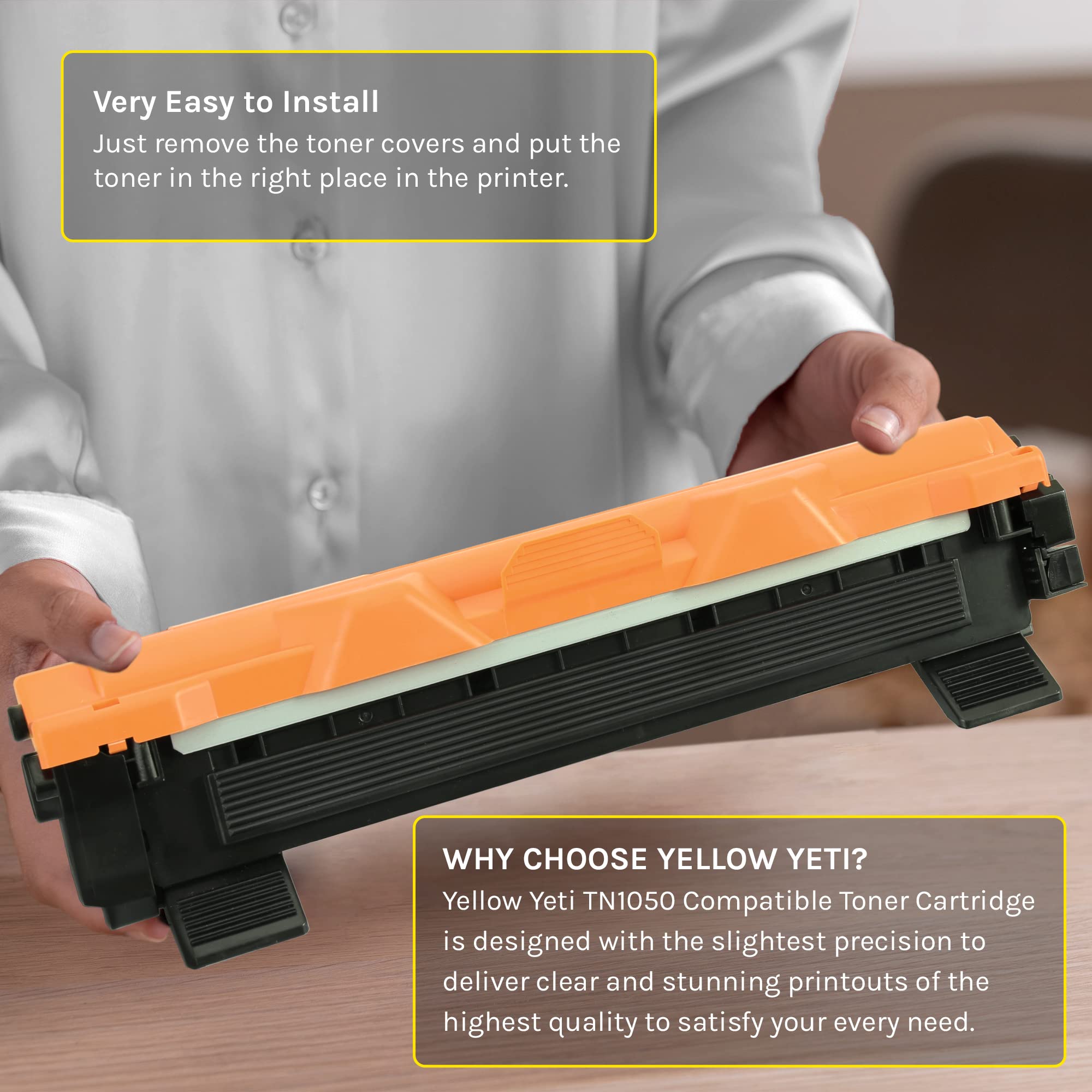 Very Easy to Install
Just remove the toner covers and put the toner in the right place in the printer.

WHY CHOOSE YELLOW YETI?
Yellow Yeti TN1050 Compatible Toner Cartridge is designed with the slightest precision to deliver clear and stunning printouts of the highest quality to satisfy your every need.