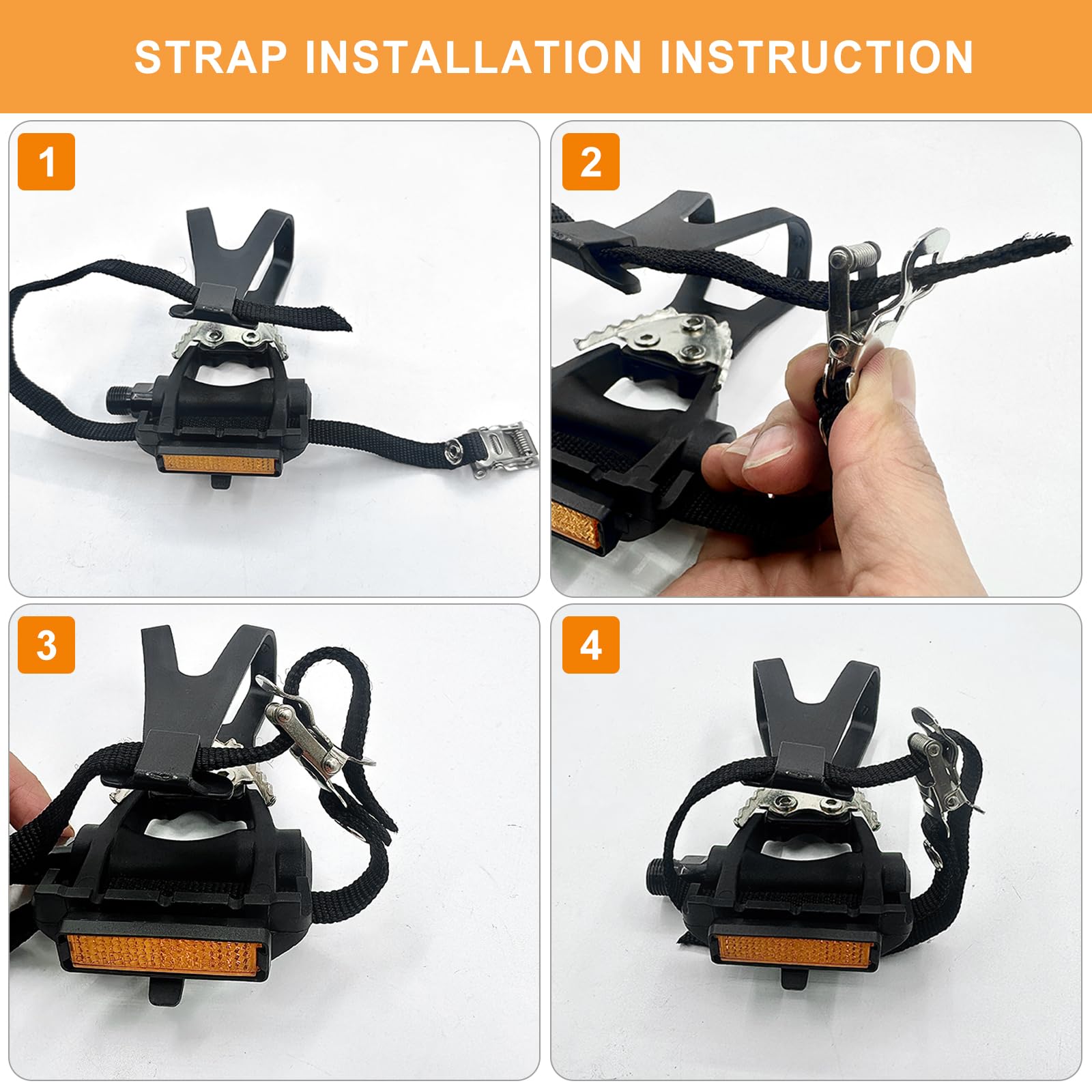 STRAP INSTALLATION INSTRUCTION

1

2

3

4