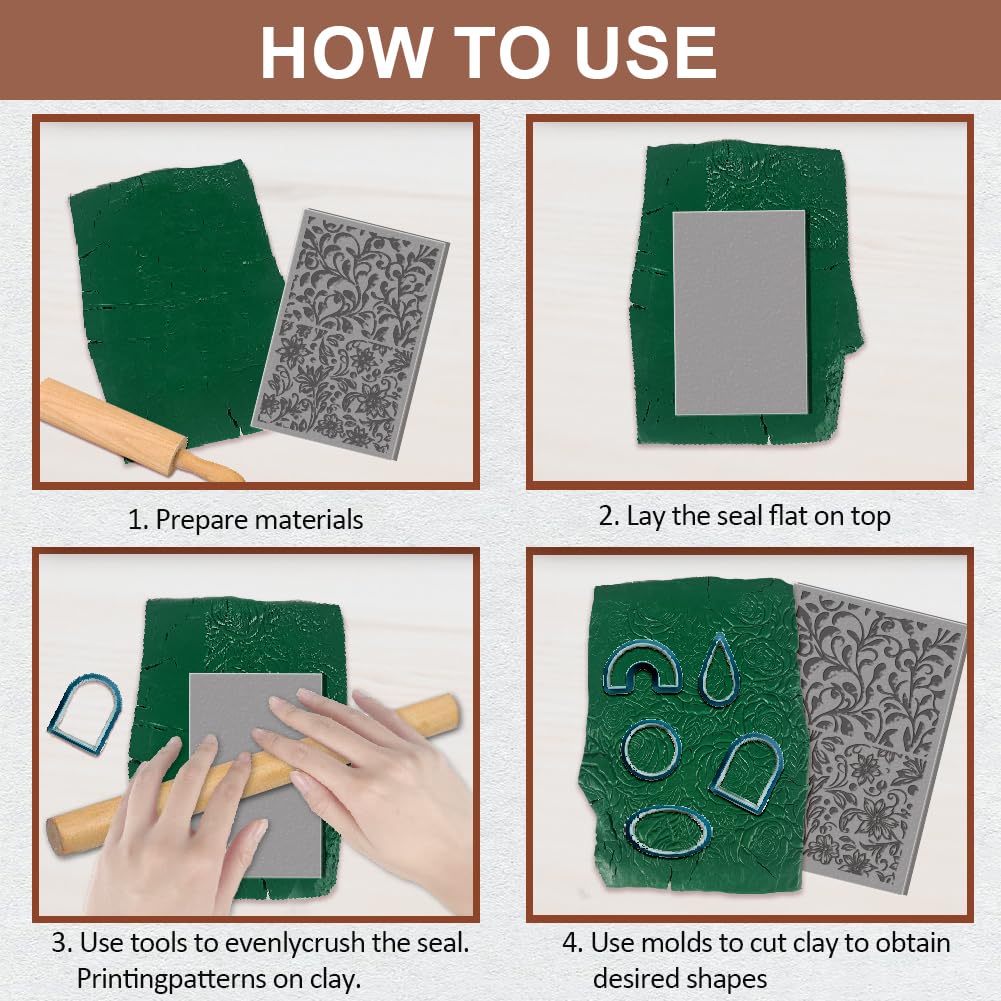 HOW TO USE

1. Prepare materials

2. Lay the seal flat on top

3. Use tools to evenlycrush the seal. Printingpatterns on clay.

4. Use molds to cut clay to obtain desired shapes