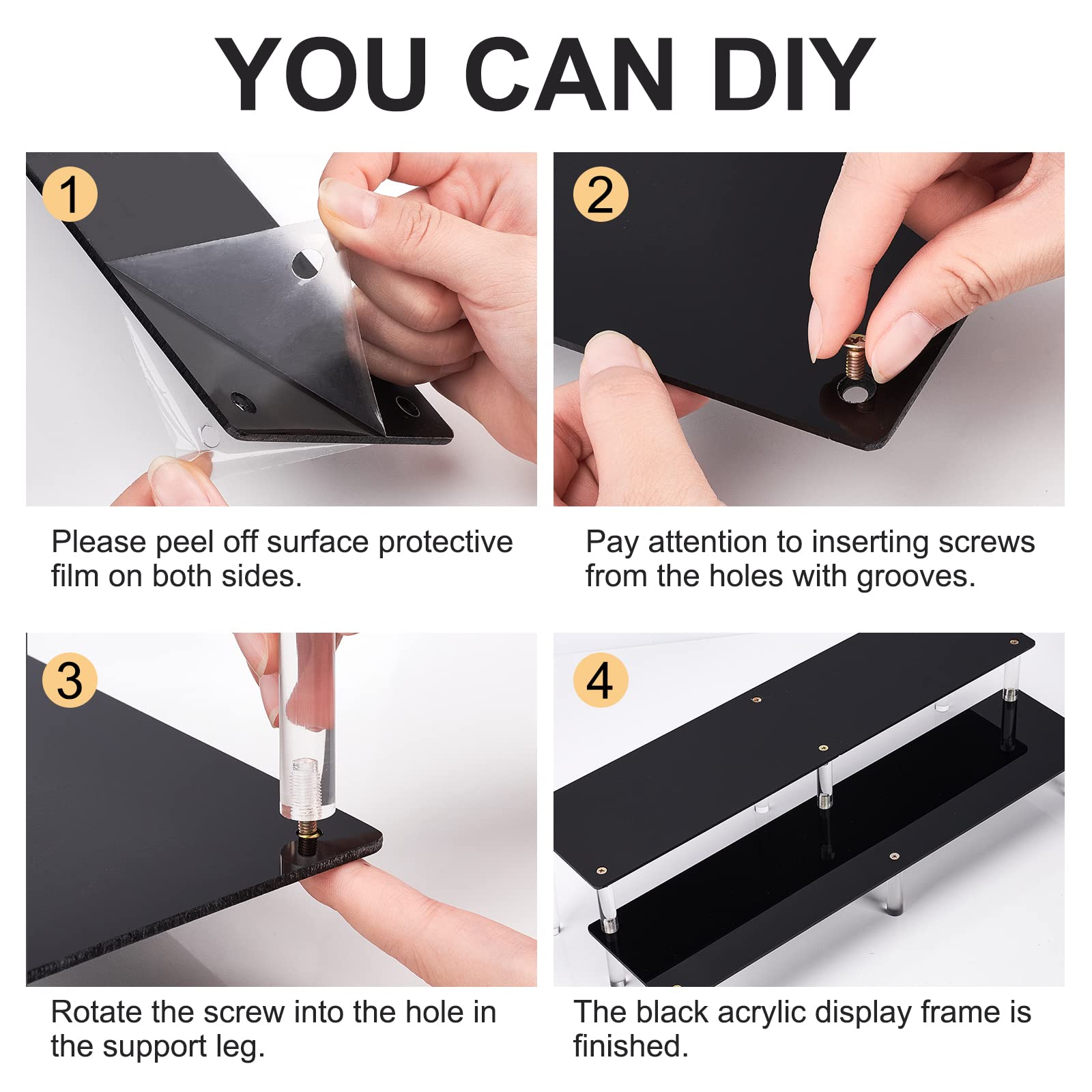 YOU CAN DIY

1

Please peel off surface protective film on both sides.

2

Pay attention to inserting screws from the holes with grooves.

3

Rotate the screw into the hole in the support leg.

4

The black acrylic display frame is finished.