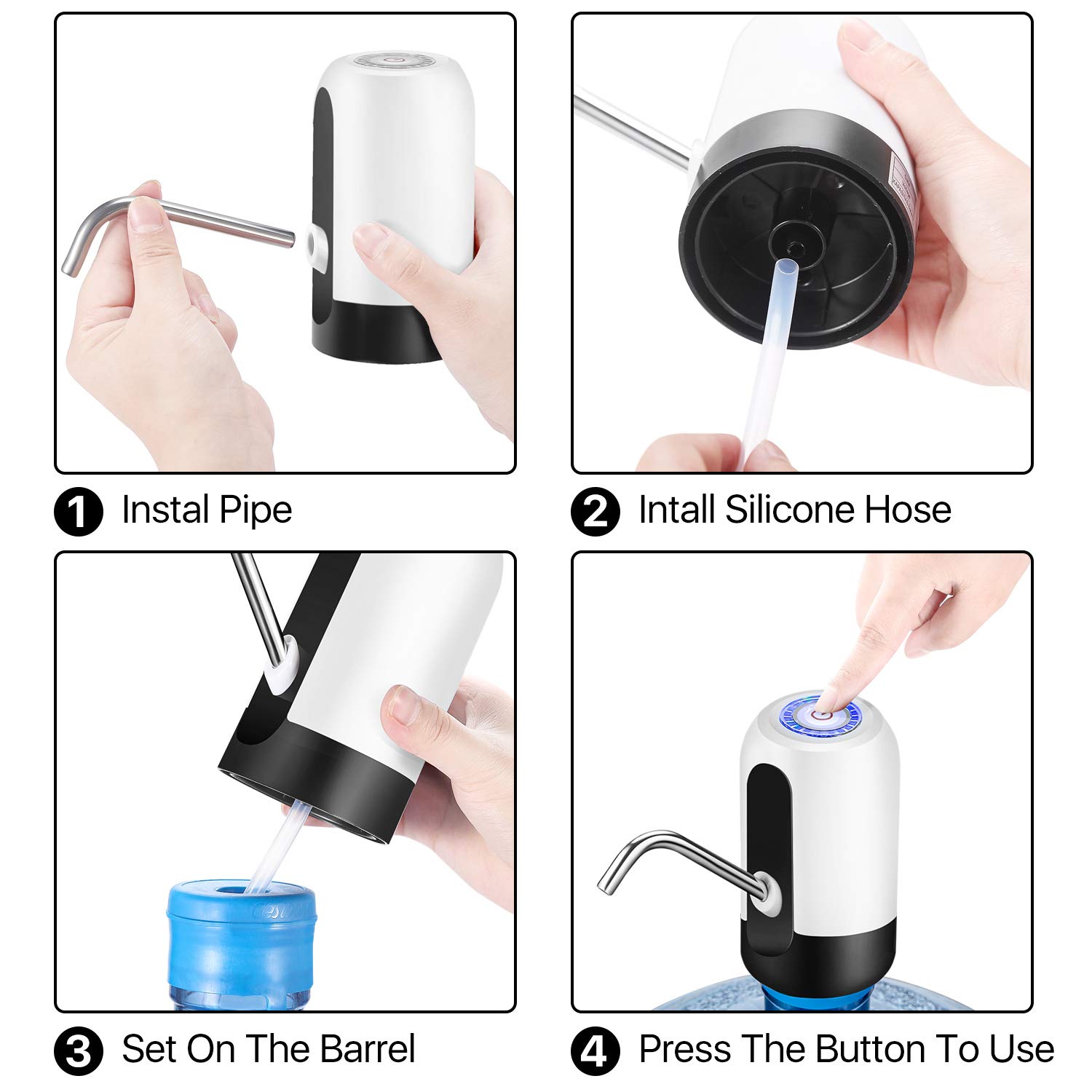 1 Instal Pipe

2 Intall Silicone Hose

3 Set On The Barrel

4 Press The Button To Use