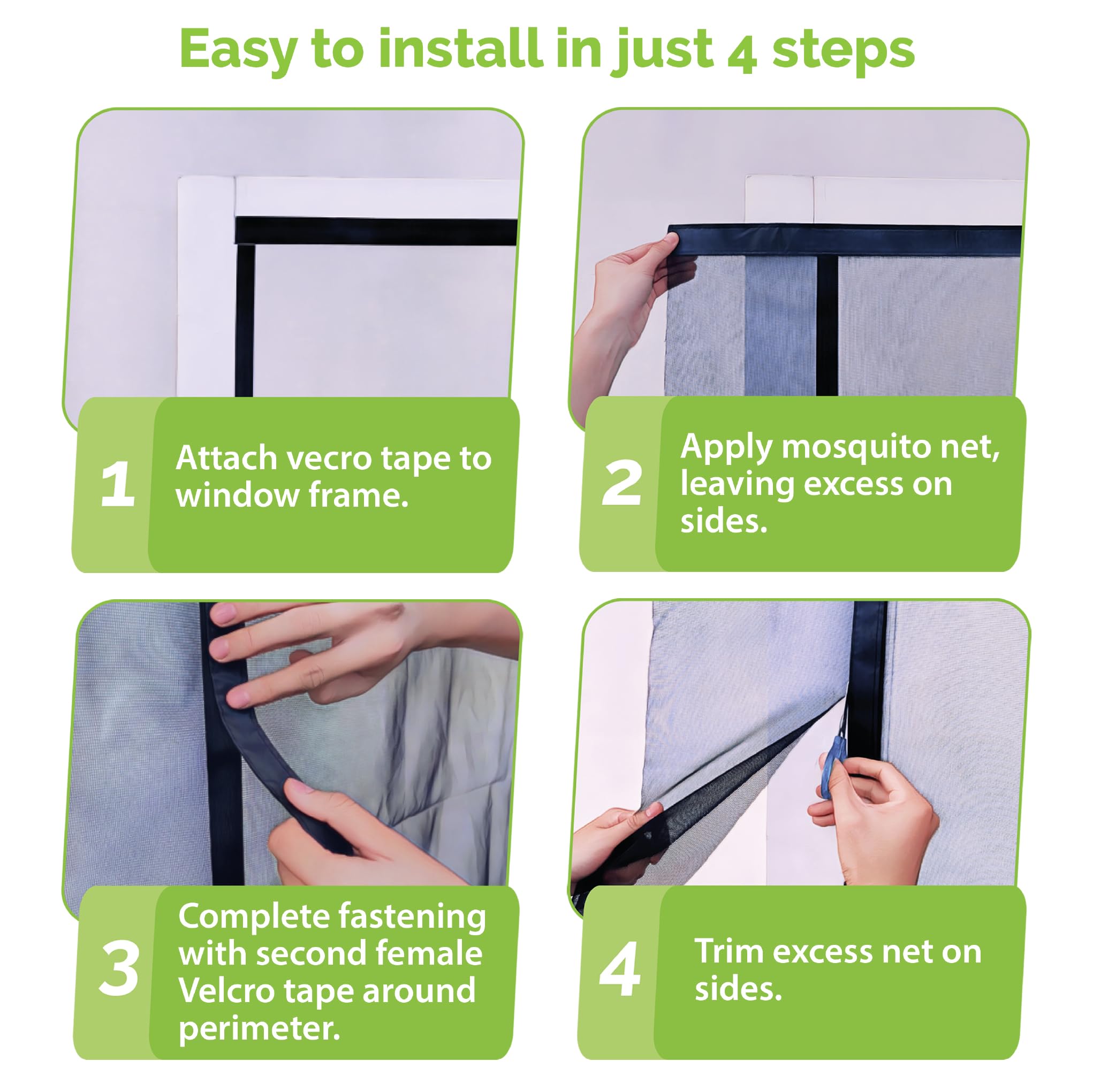 Easy to install in just 4 steps

1 Attach vecro tape to window frame.

2 Apply mosquito net, leaving excess on sides.

3 Complete fastening with second female Velcro tape around perimeter.

4 Trim excess net on sides.