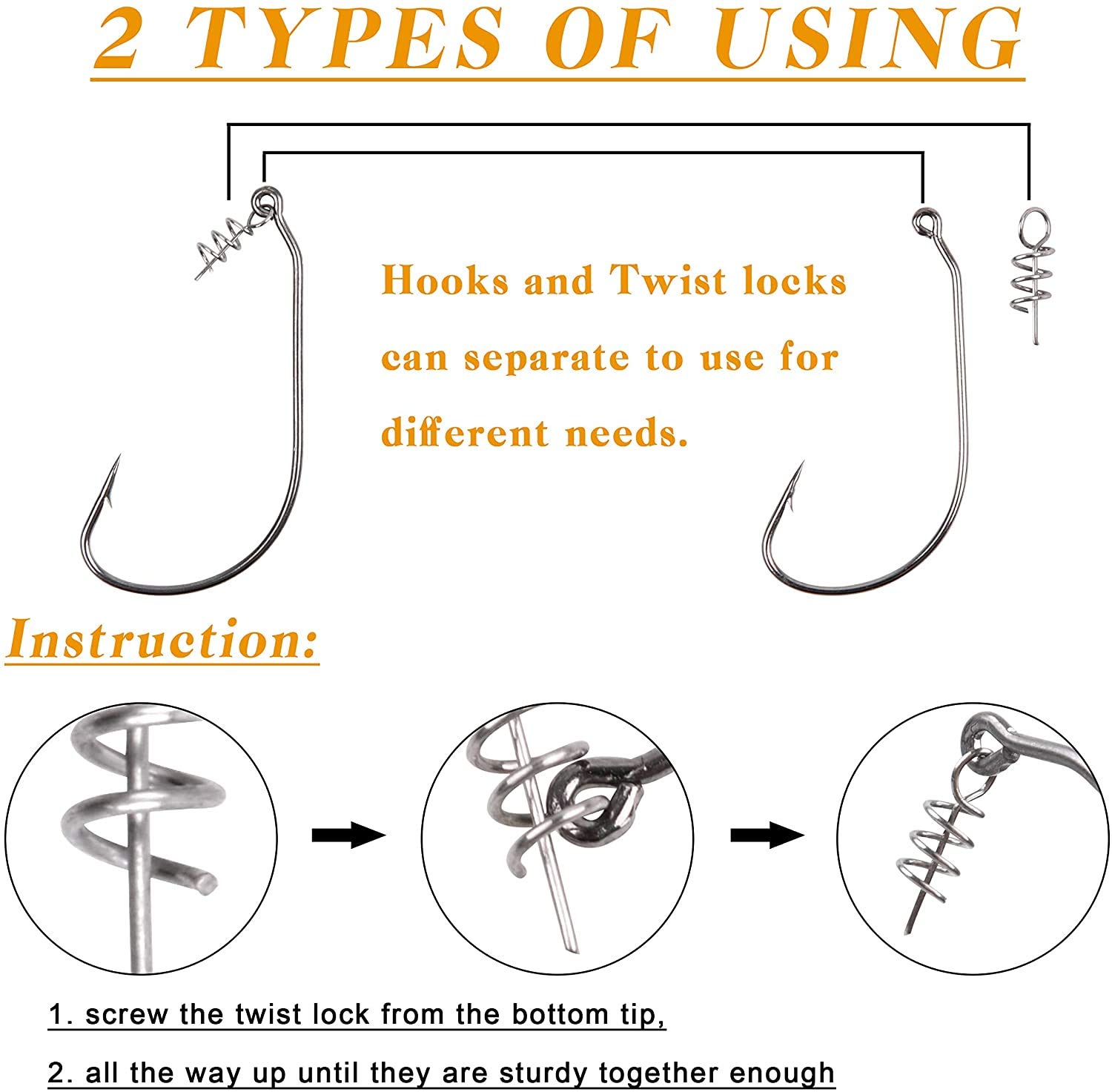 2 TYPES OF USING

Hooks and Twist locks can separate to use for different needs.

Instruction:

1. screw the twist lock from the bottom tip,

2. all the way up until they are sturdy together enough