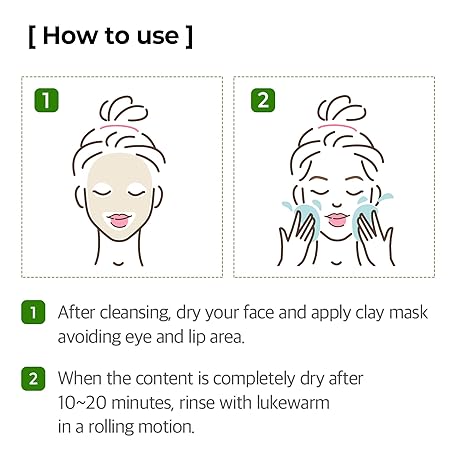 [ How to use ]

1

2

1 After cleansing, dry your face and apply clay mask avoiding eye and lip area.

2 When the content is completely dry after 10~20 minutes, rinse with lukewarm in a rolling motion.