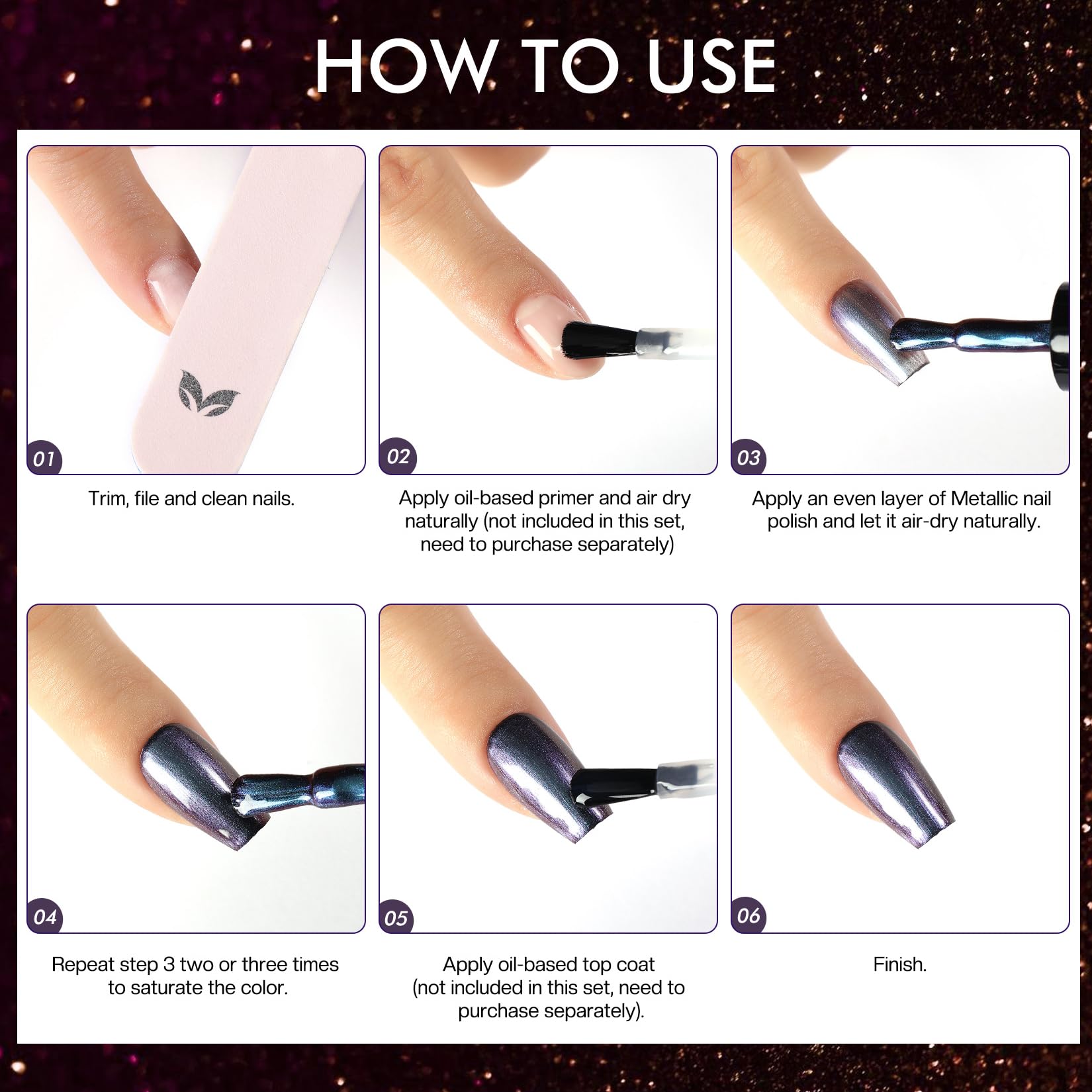 HOW TO USE

01

Trim, file and clean nails.

02

Apply oil-based primer and air dry naturally (not included in this set, need to purchase separately)

03

Apply an even layer of Metallic nail polish and let it air-dry naturally.

04

Repeat step 3 two or three times to saturate the color.

05

Apply oil-based top coat (not included in this set, need to purchase separately).

06

Finish.