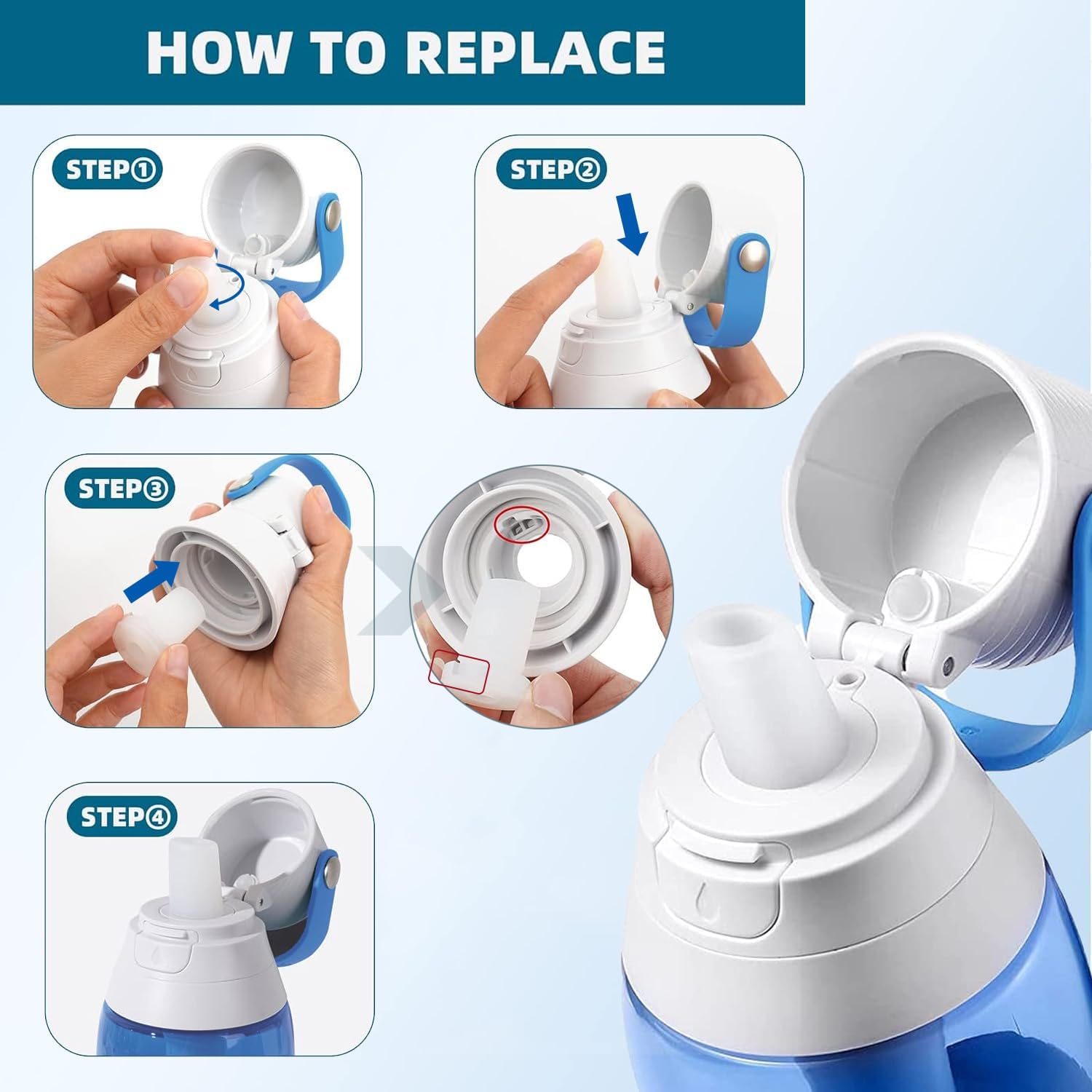 HOW TO REPLACE

STEP①

STEP②

STEP③

STEP④