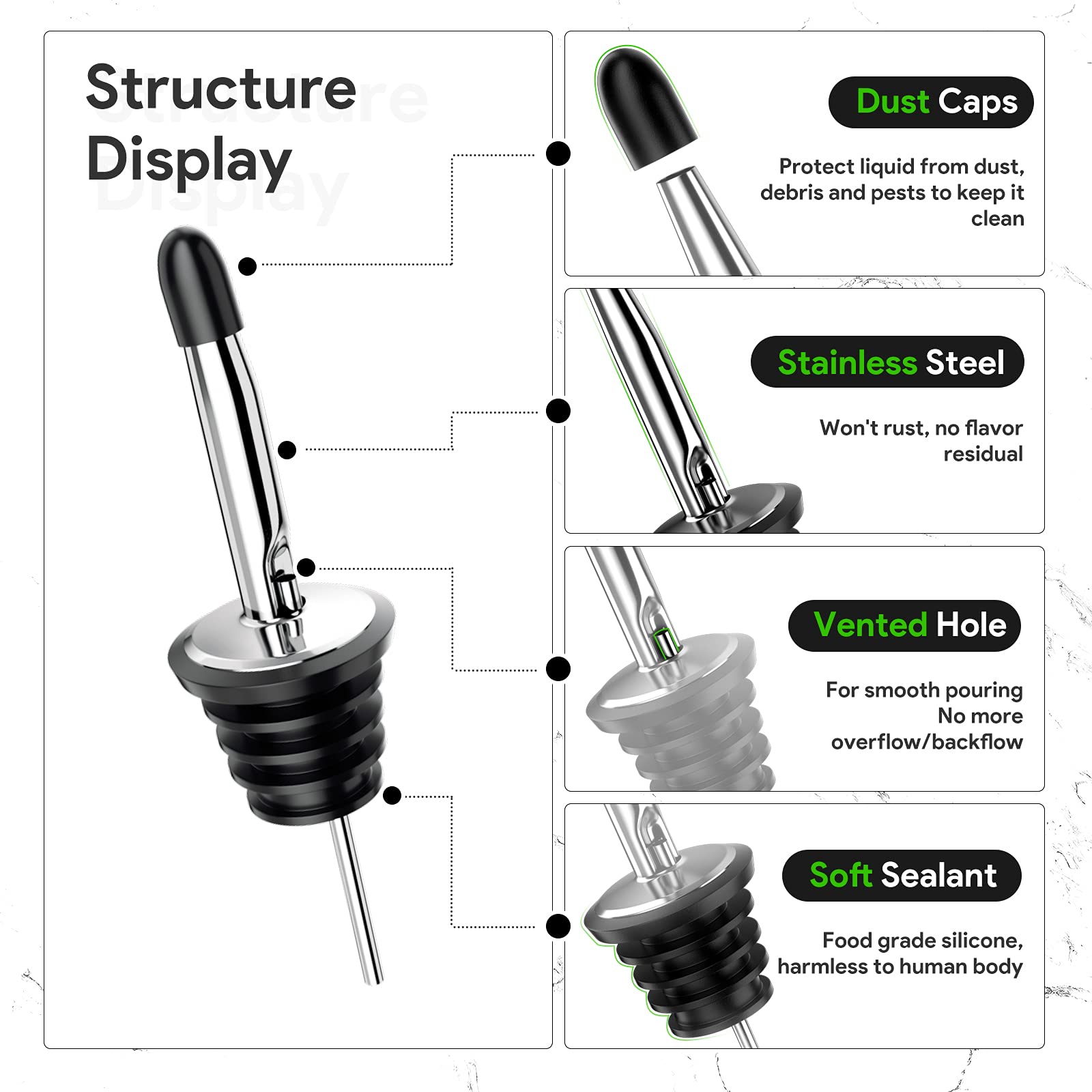 Structure Display

Dust Caps

Protect liquid from dust, debris and pests to keep it clean

Stainless Steel

Won't rust, no flavor residual

Vented Hole

For smooth pouring
No more overflow/backflow

Soft Sealant

Food grade silicone, harmless to human body