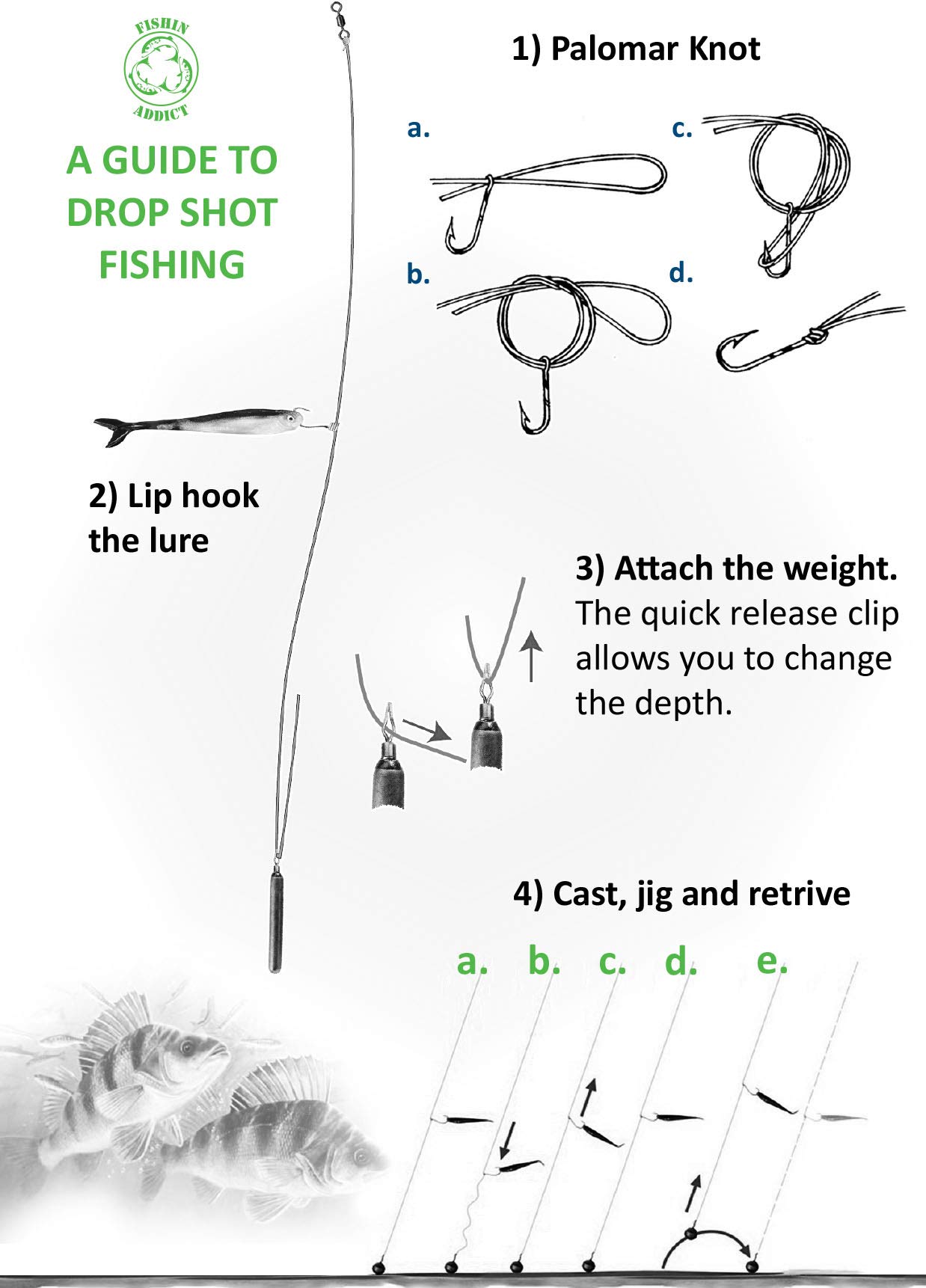 FISHIN
ADDICT

A GUIDE TO DROP SHOT FISHING

1) Palomar Knot

a.

c.

b.

d.

2) Lip hook the lure

3) Attach the weight. The quick release clip allows you to change the depth.

4) Cast, jig and retrive

a. b. c. d. e.