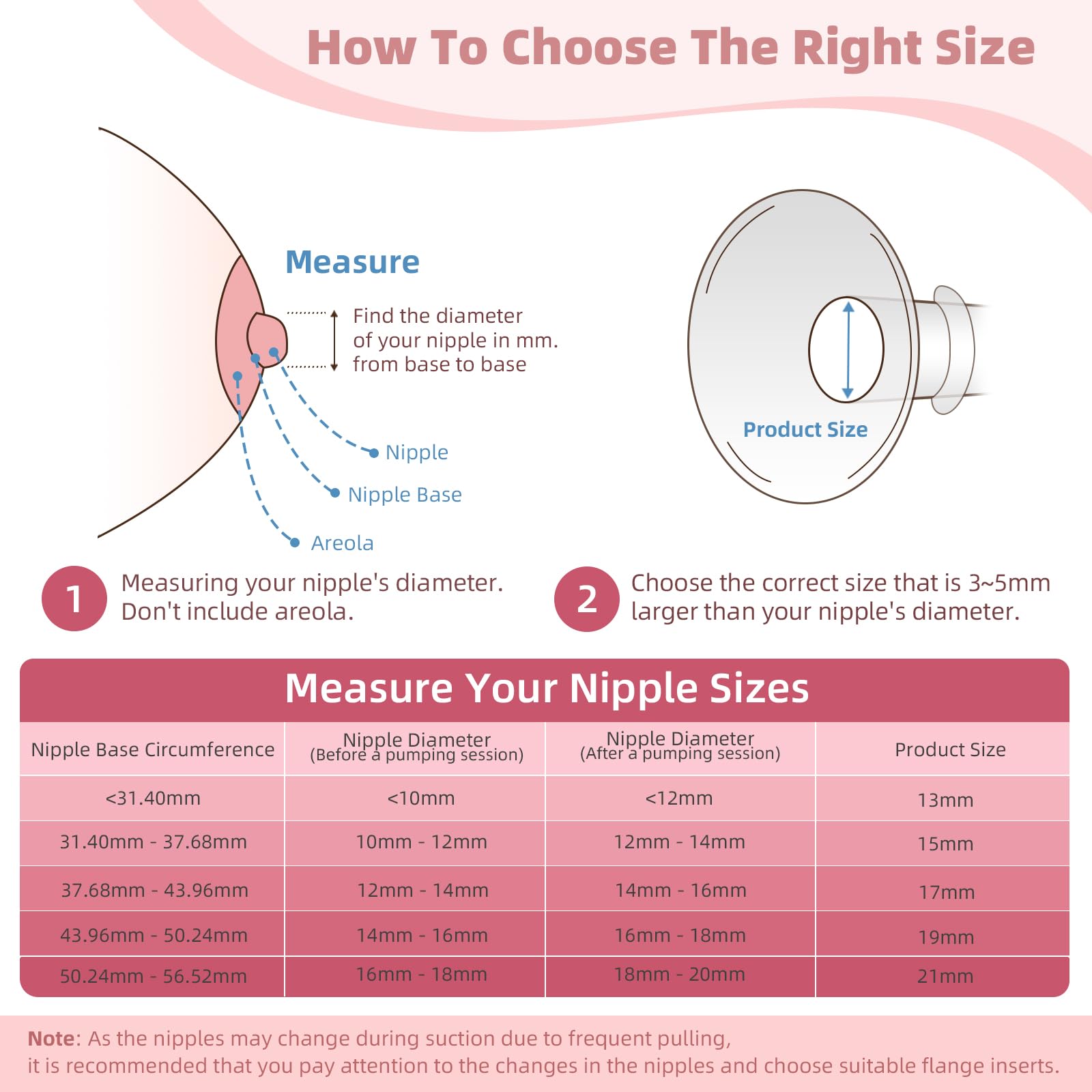 How To Choose The Right Size

Measure

Find the diameter of your nipple in mm. from base to base

Nipple

Nipple Base

Areola

Product Size

1 Measuring your nipple's diameter. Don't include areola.

2 Choose the correct size that is 3~5mm larger than your nipple's diameter.

Measure Your Nipple Sizes

| Nipple Base Circumference | Nipple Diameter (Before a pumping session) | Nipple Diameter (After a pumping session) | Product Size |
|---|---|---|---|
| <31.40mm | <10mm | <12mm | 13mm |
| 31.40mm - 37.68mm | 10mm - 12mm | 12mm - 14mm | 15mm |
| 37.68mm - 43.96mm | 12mm - 14mm | 14mm - 16mm | 17mm |
| 43.96mm - 50.24mm | 14mm - 16mm | 16mm - 18mm | 19mm |
| 50.24mm - 56.52mm | 16mm - 18mm | 18mm - 20mm | 21mm |

Note: As the nipples may change during suction due to frequent pulling, it is recommended that you pay attention to the changes in the nipples and choose suitable flange inserts.