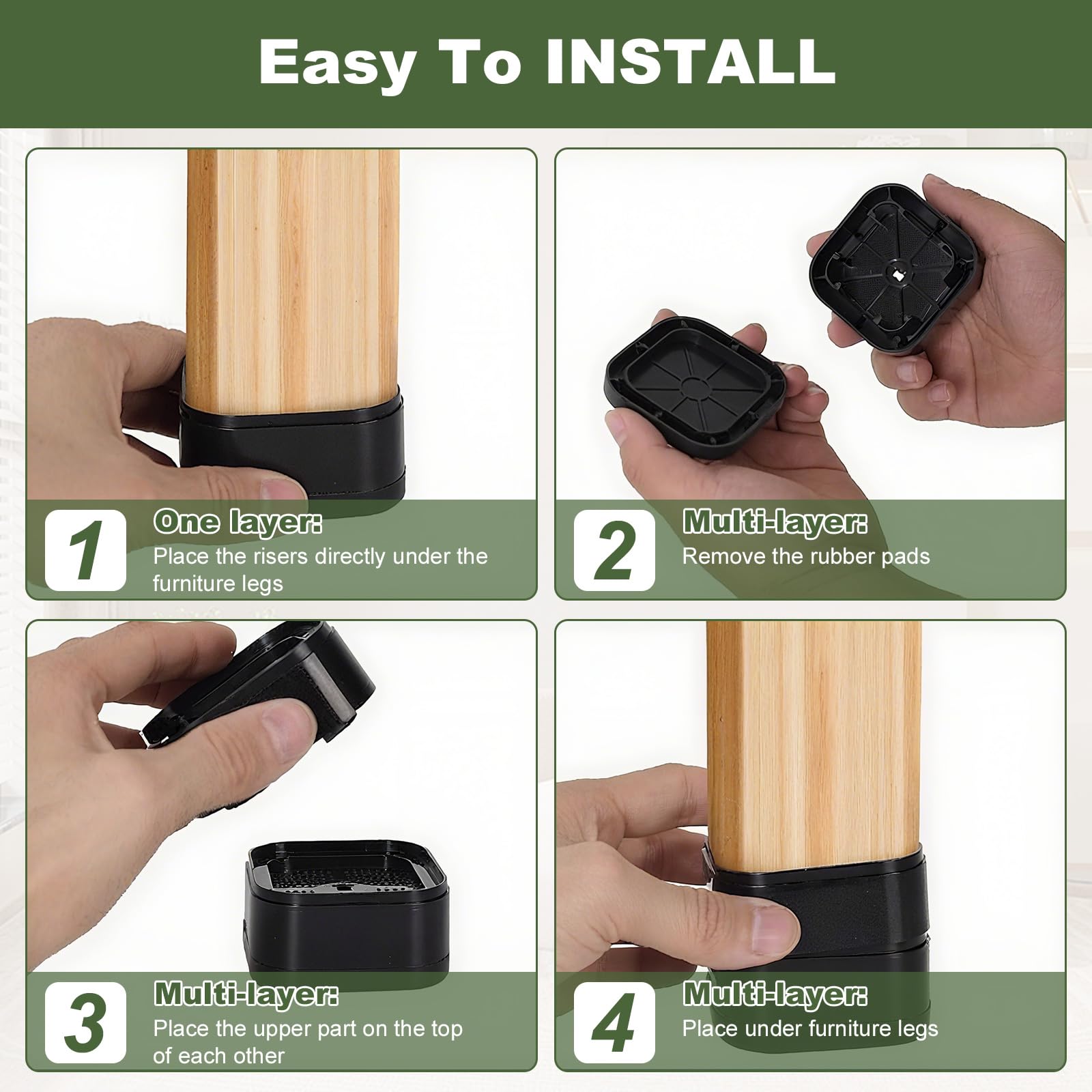 Easy To INSTALL

1
One layer:
Place the risers directly under the furniture legs

2
Multi-layer:
Remove the rubber pads

3
Multi-layer:
Place the upper part on the top of each other

4
Multi-layer:
Place under furniture legs