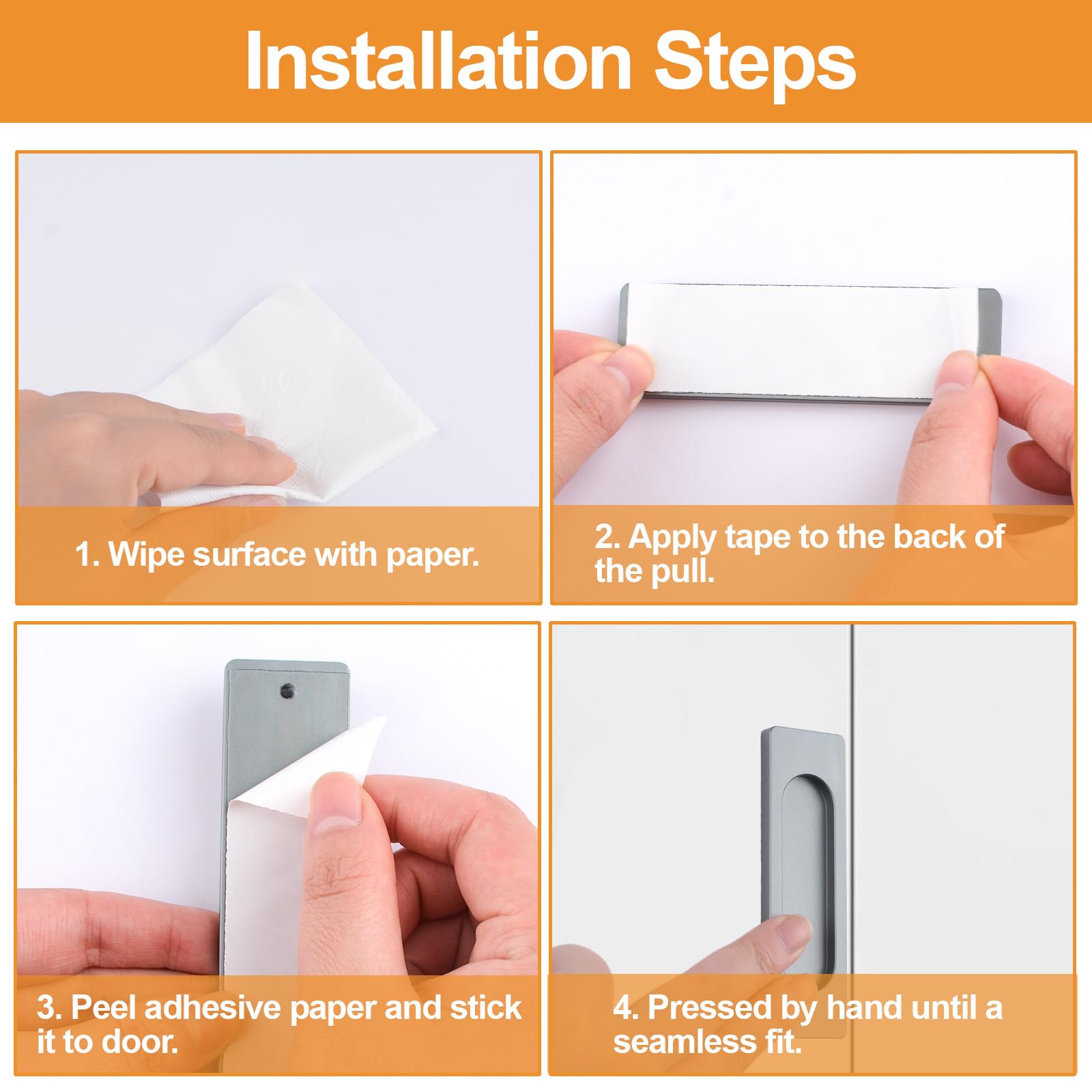 Installation Steps

1. Wipe surface with paper.

2. Apply tape to the back of the pull.

3. Peel adhesive paper and stick it to door.

4. Pressed by hand until a seamless fit.