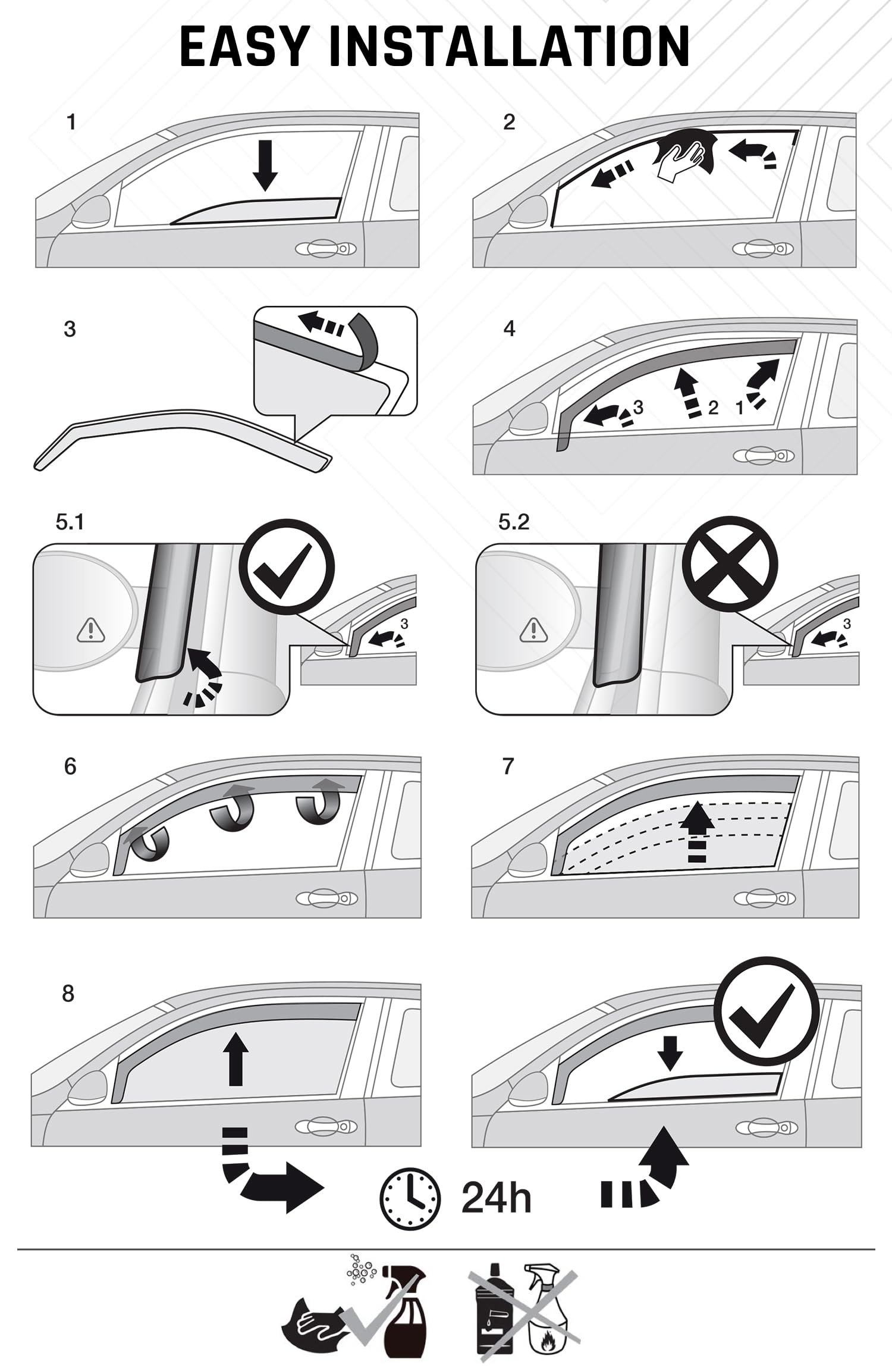 EASY INSTALLATION

1

2

3

4

3 2 1

5.1

3

5.2

3

6

7

8

24h