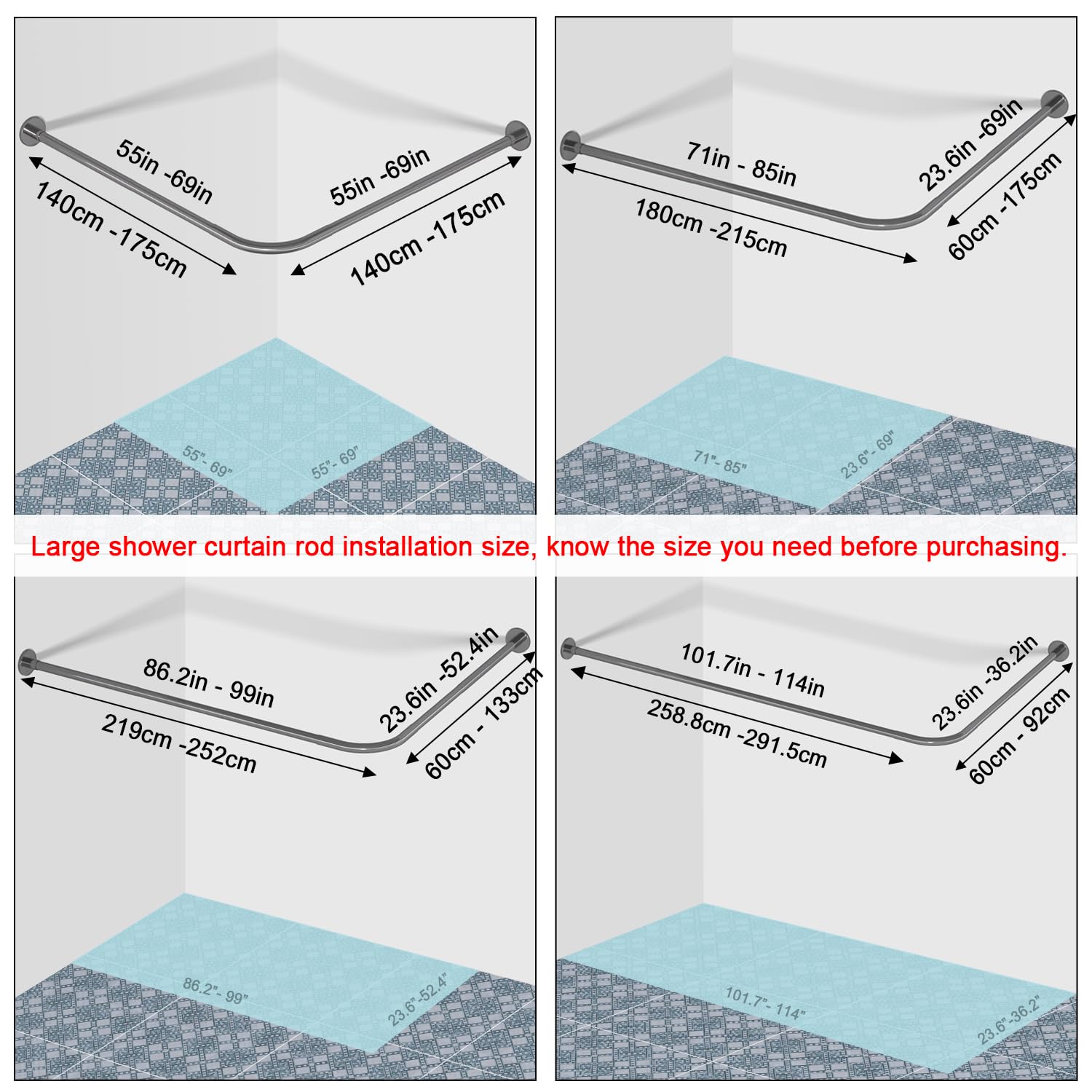 55in -69in
140cm -175cm
55in -69in
140cm -175cm
55"- 69"
55"- 69"

71in - 85in
180cm -215cm
23.6in -69in
60cm -175cm
71"- 85"
23.6"- 69"

Large shower curtain rod installation size, know the size you need before purchasing.

86.2in - 99in
219cm -252cm
23.6in -52.4in
60cm - 133cm
86.2"- 99"
23.6"-52.4"

101.7in - 114in
258.8cm -291.5cm
23.6in -36.2in
60cm - 92cm
101.7"- 114"
23.6"-36.2"