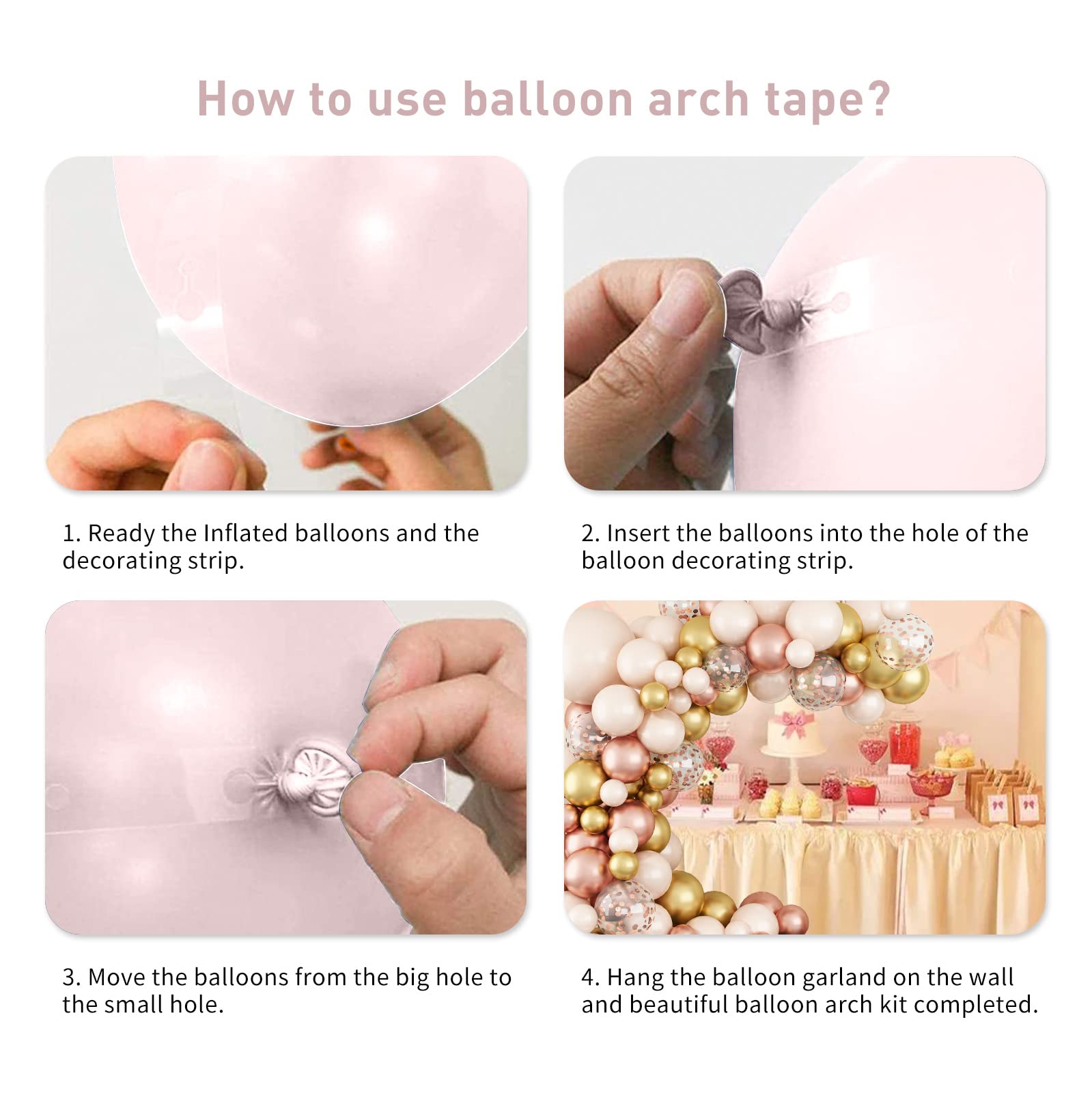 How to use balloon arch tape?

1. Ready the Inflated balloons and the decorating strip.

2. Insert the balloons into the hole of the balloon decorating strip.

3. Move the balloons from the big hole to the small hole.

4. Hang the balloon garland on the wall and beautiful balloon arch kit completed.