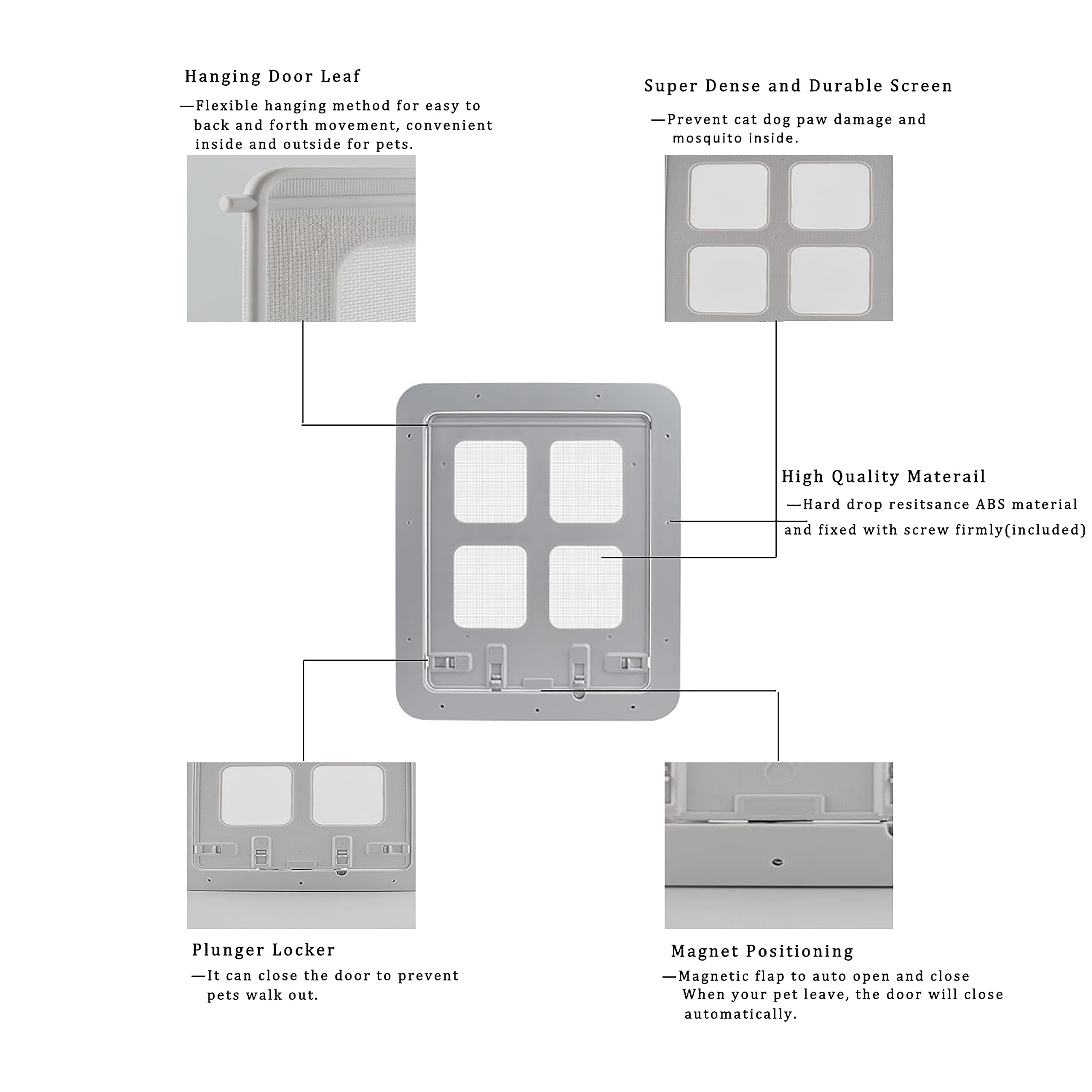 Hanging Door Leaf

—Flexible hanging method for easy to back and forth movement, convenient inside and outside for pets.

Super Dense and Durable Screen

—Prevent cat dog paw damage and mosquito inside.

High Quality Materail

—Hard drop resitsance ABS material and fixed with screw firmly(included)

Plunger Locker

—It can close the door to prevent pets walk out.

Magnet Positioning

—Magnetic flap to auto open and close When your pet leave, the door will close automatically.