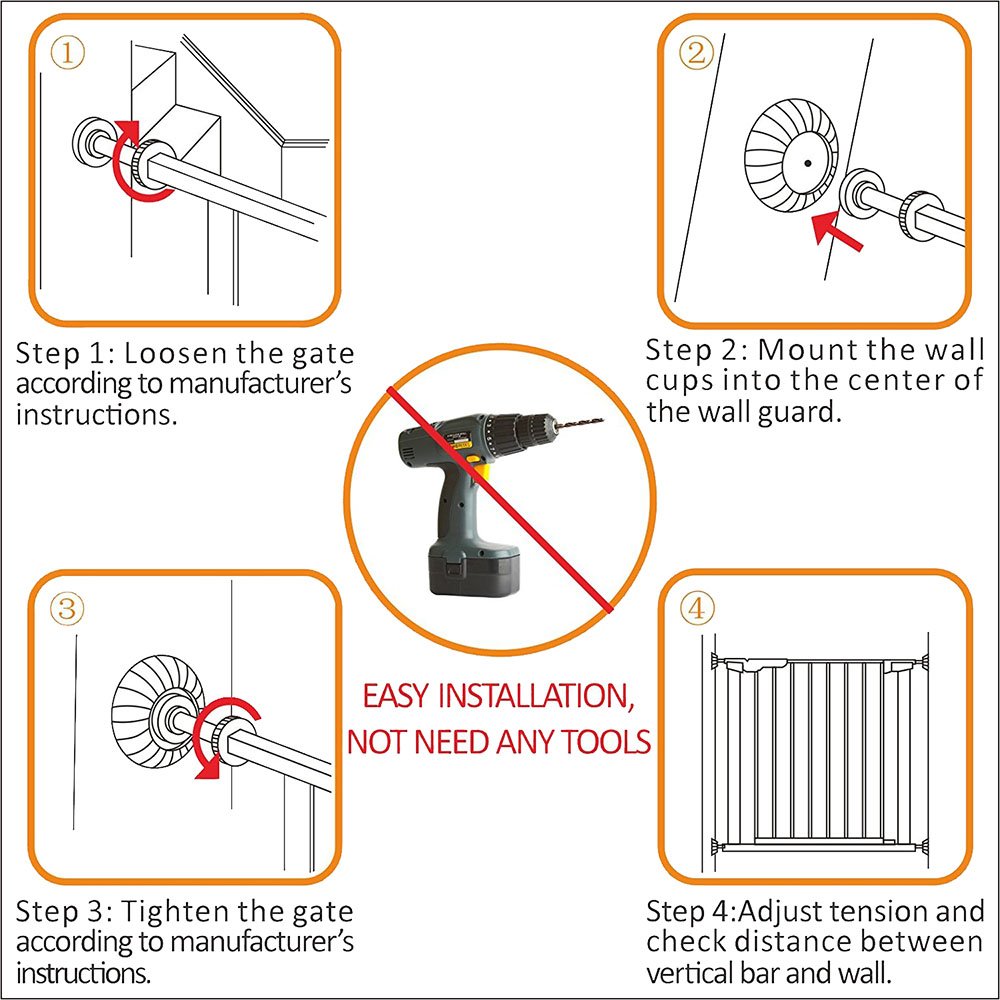 ①

Step 1: Loosen the gate according to manufacturer's instructions.

②

Step 2: Mount the wall cups into the center of the wall guard.

EASY INSTALLATION, NOT NEED ANY TOOLS

③

Step 3: Tighten the gate according to manufacturer's instructions.

④

Step 4:Adjust tension and check distance between vertical bar and wall.