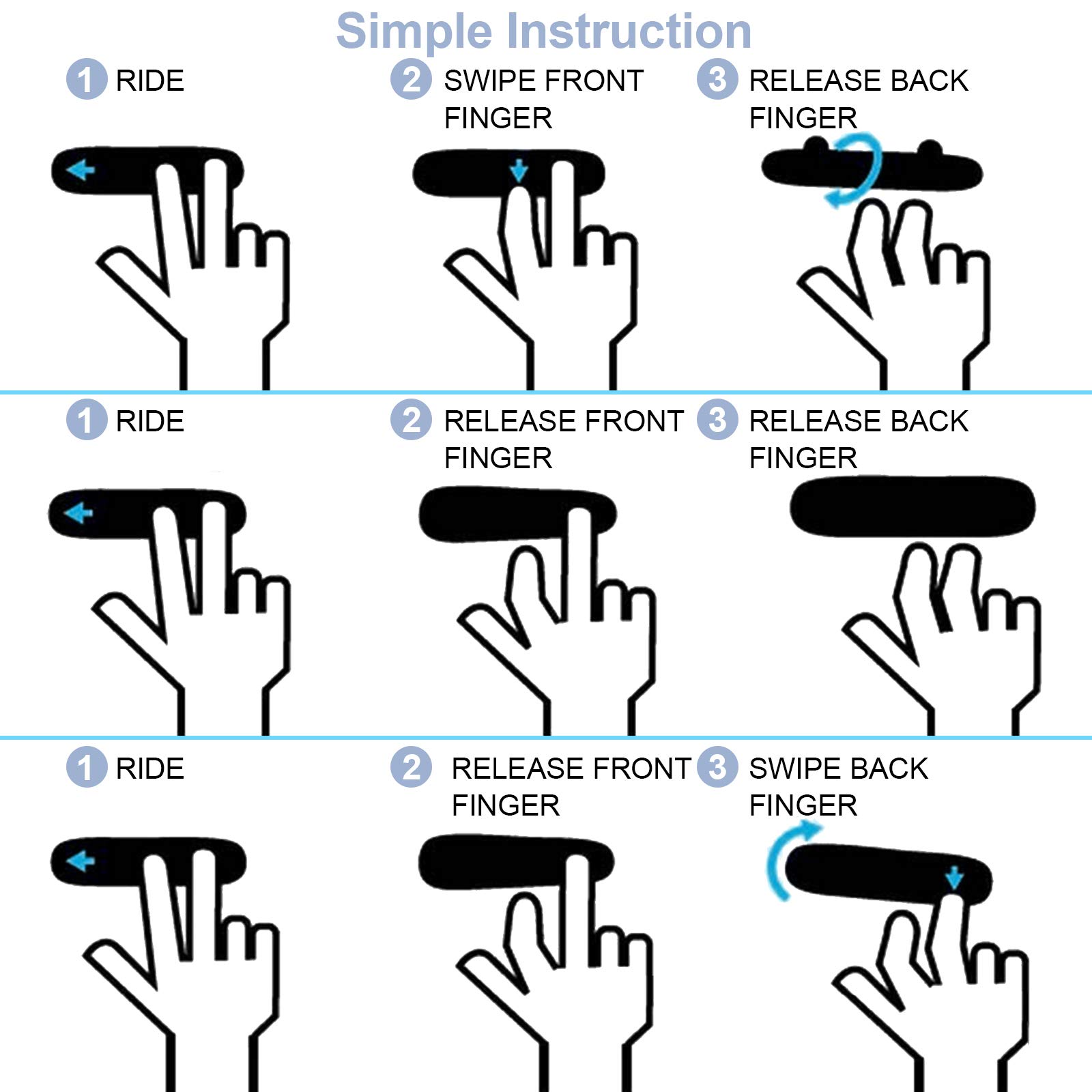 Simple Instruction

1 RIDE

2 SWIPE FRONT FINGER

3 RELEASE BACK FINGER

1 RIDE

2 RELEASE FRONT FINGER

3 RELEASE BACK FINGER

1 RIDE

2 RELEASE FRONT FINGER

3 SWIPE BACK FINGER