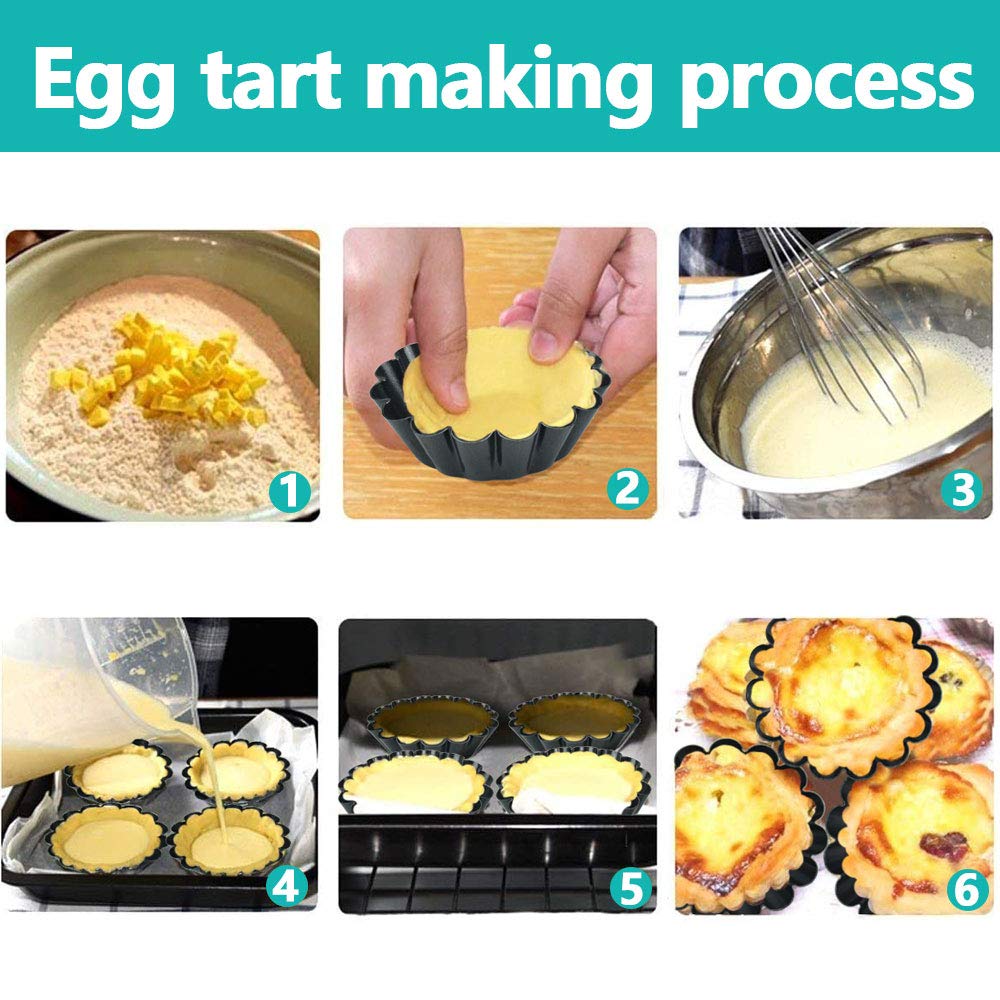 Egg tart making process

1

2

3

4

5

6