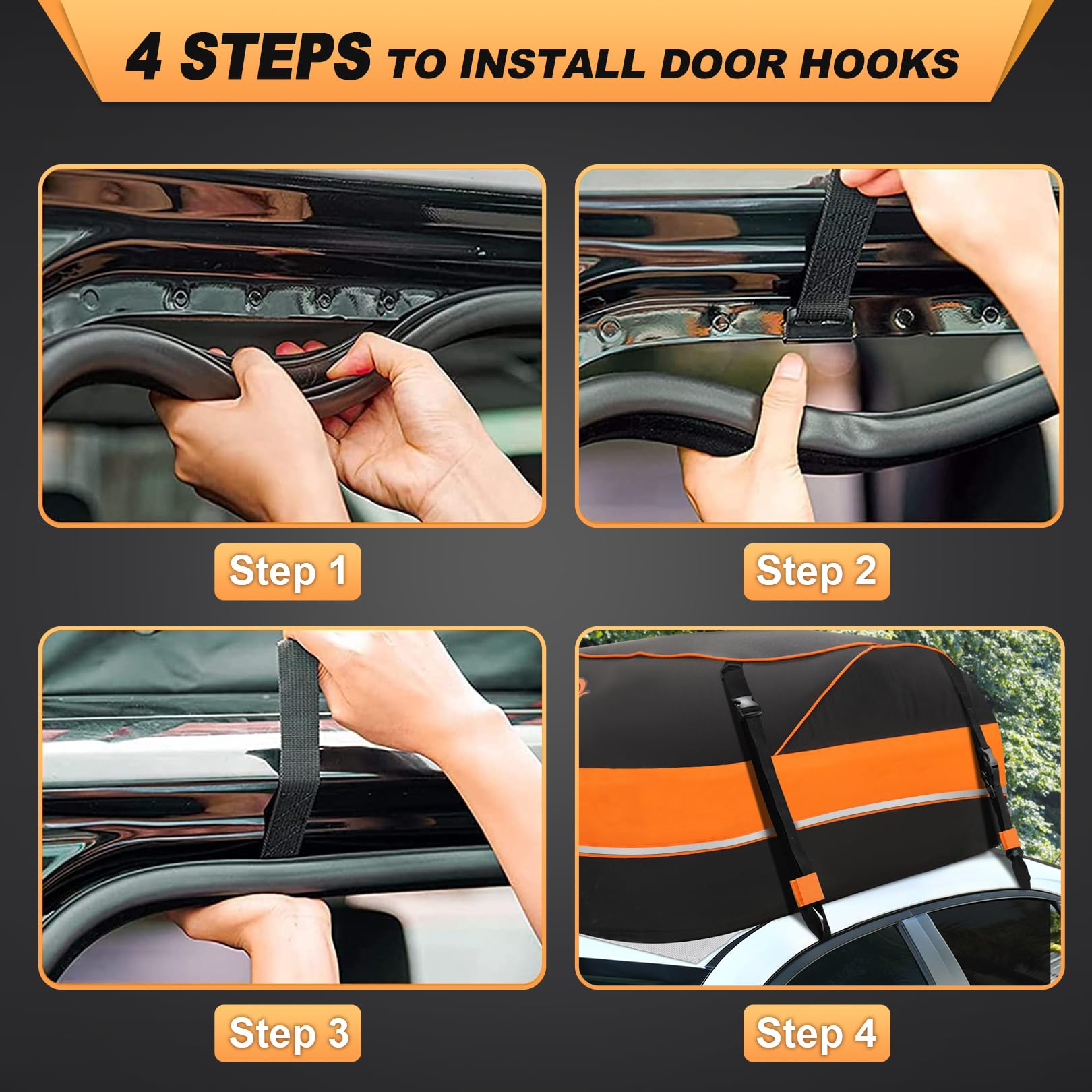 4 STEPS TO INSTALL DOOR HOOKS

Step 1

Step 2

Step 3

Step 4