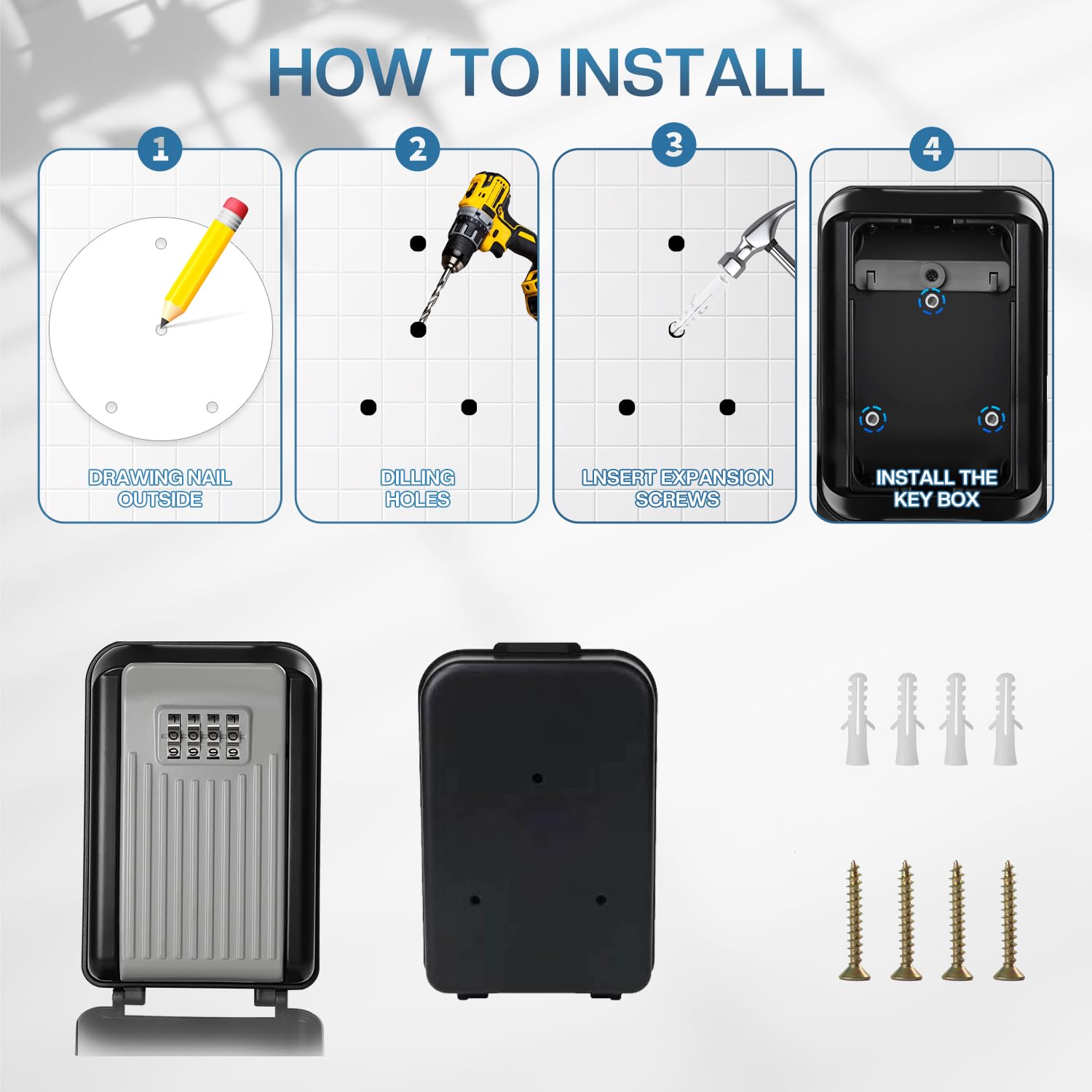 HOW TO INSTALL

1

DRAWING NAIL OUTSIDE

2

DILLING HOLES

3

LNSERT EXPANSION SCREWS

4

INSTALL THE KEY BOX