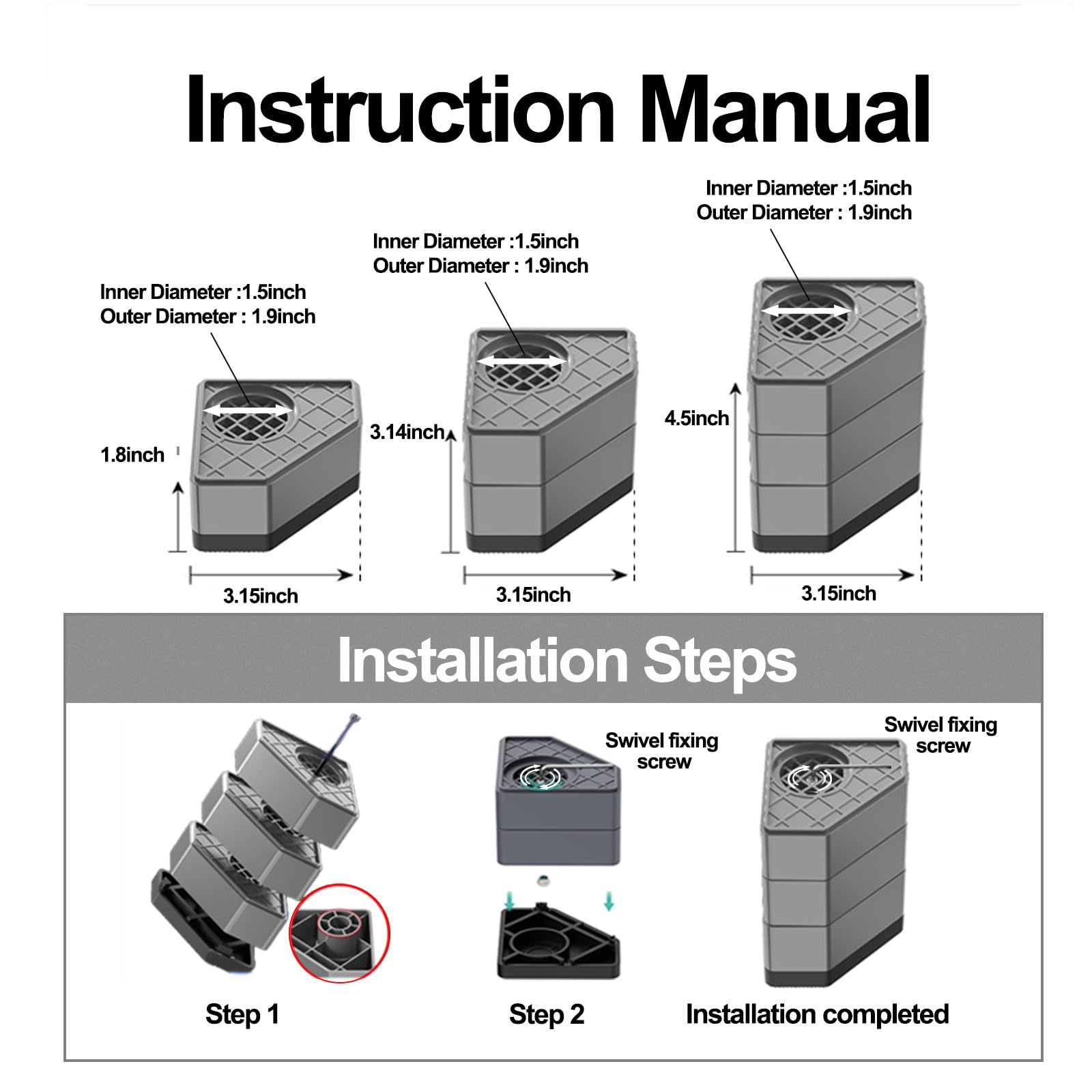 Instruction Manual

Inner Diameter :1.5inch
Outer Diameter : 1.9inch

1.8inch

3.15inch

Inner Diameter :1.5inch
Outer Diameter : 1.9inch

3.14inch

3.15inch

Inner Diameter :1.5inch
Outer Diameter : 1.9inch

4.5inch

3.15inch

Installation Steps

Step 1

Swivel fixing screw

Step 2

Swivel fixing screw

Installation completed