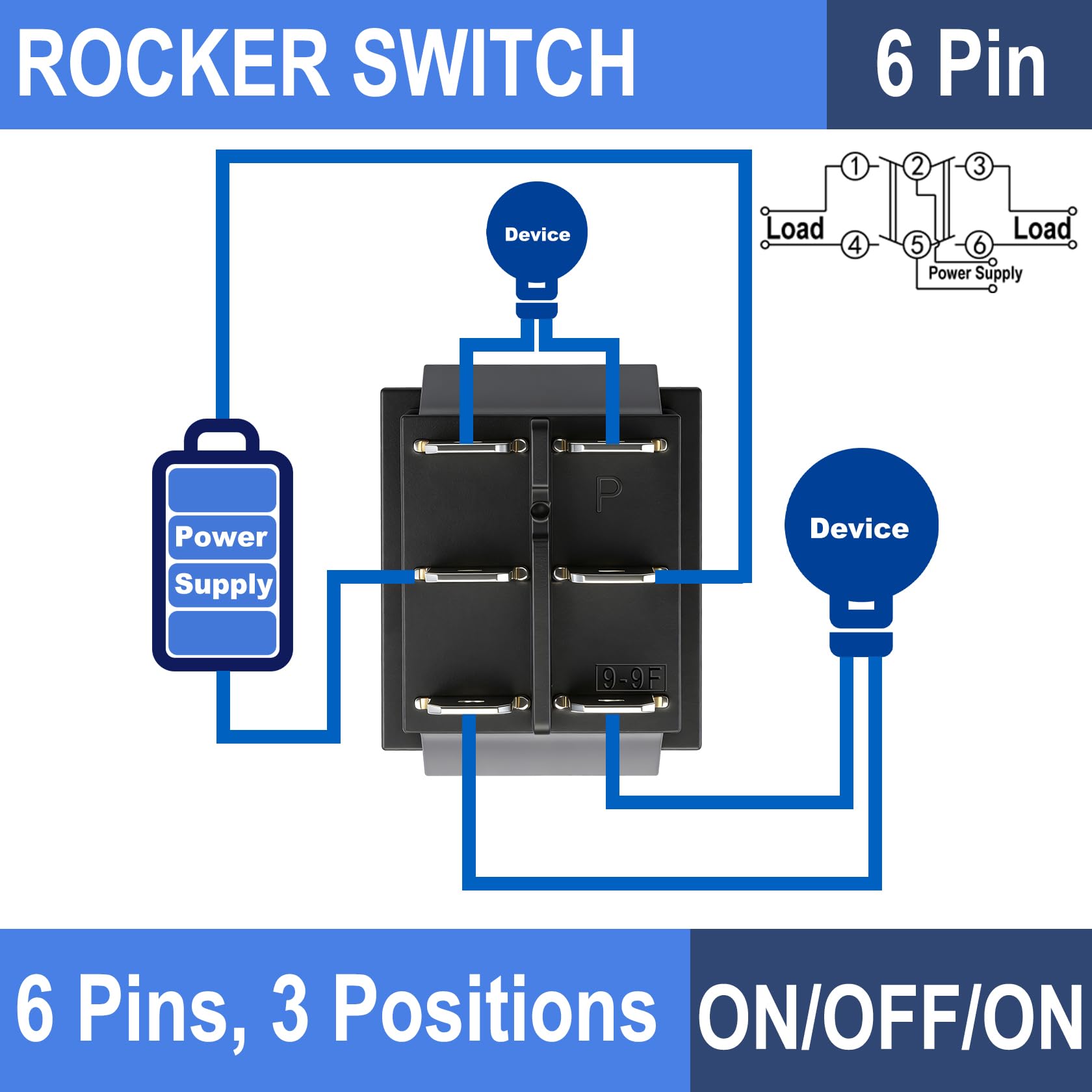 ROCKER SWITCH

6 Pin

1 2 3

Load

4 5 6

Load

Power Supply

Device

Power Supply

P

Device

9-9F

6 Pins, 3 Positions

ON/OFF/ON