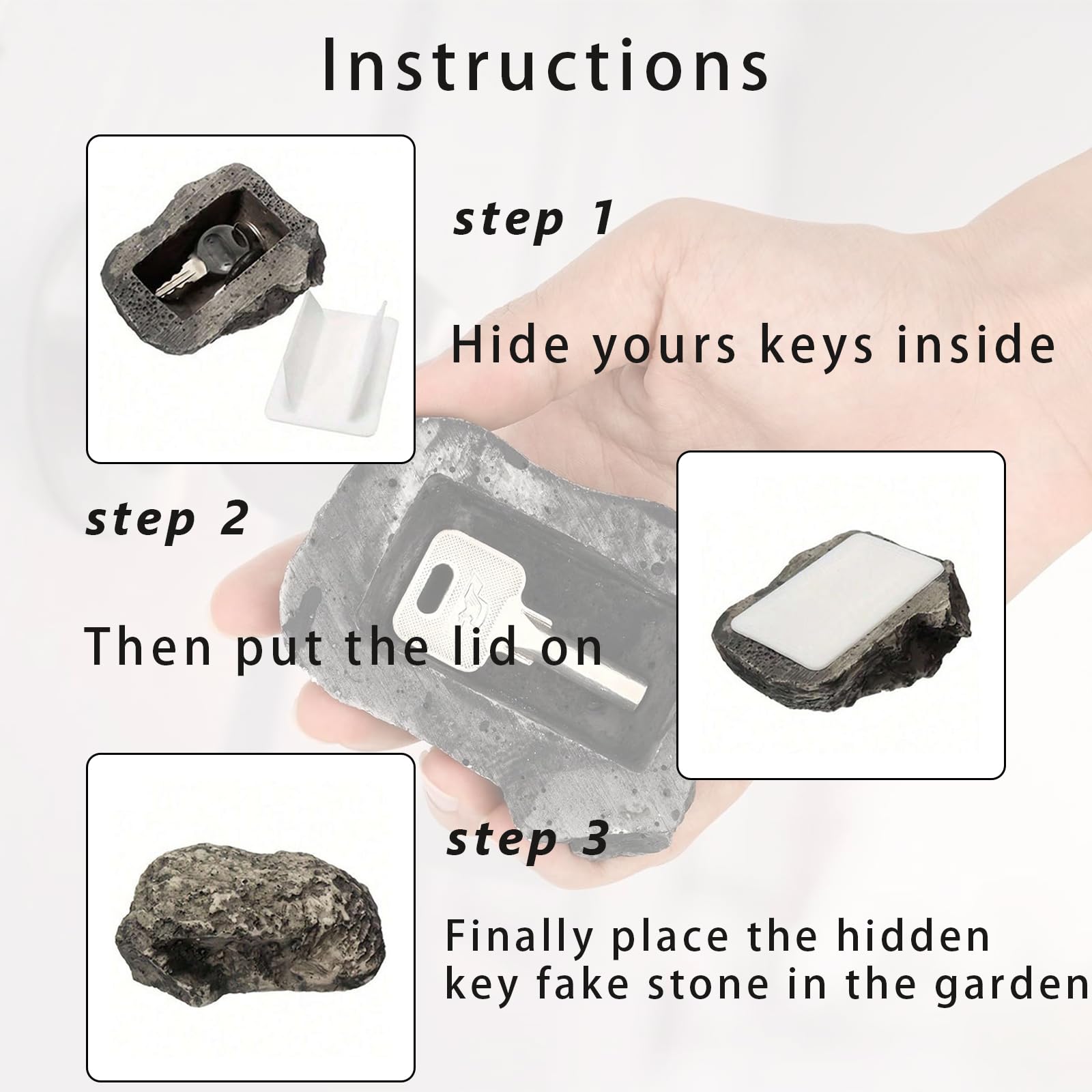 Instructions

step 1

Hide yours keys inside

step 2

Then put the lid on

step 3

Finally place the hidden key fake stone in the garden