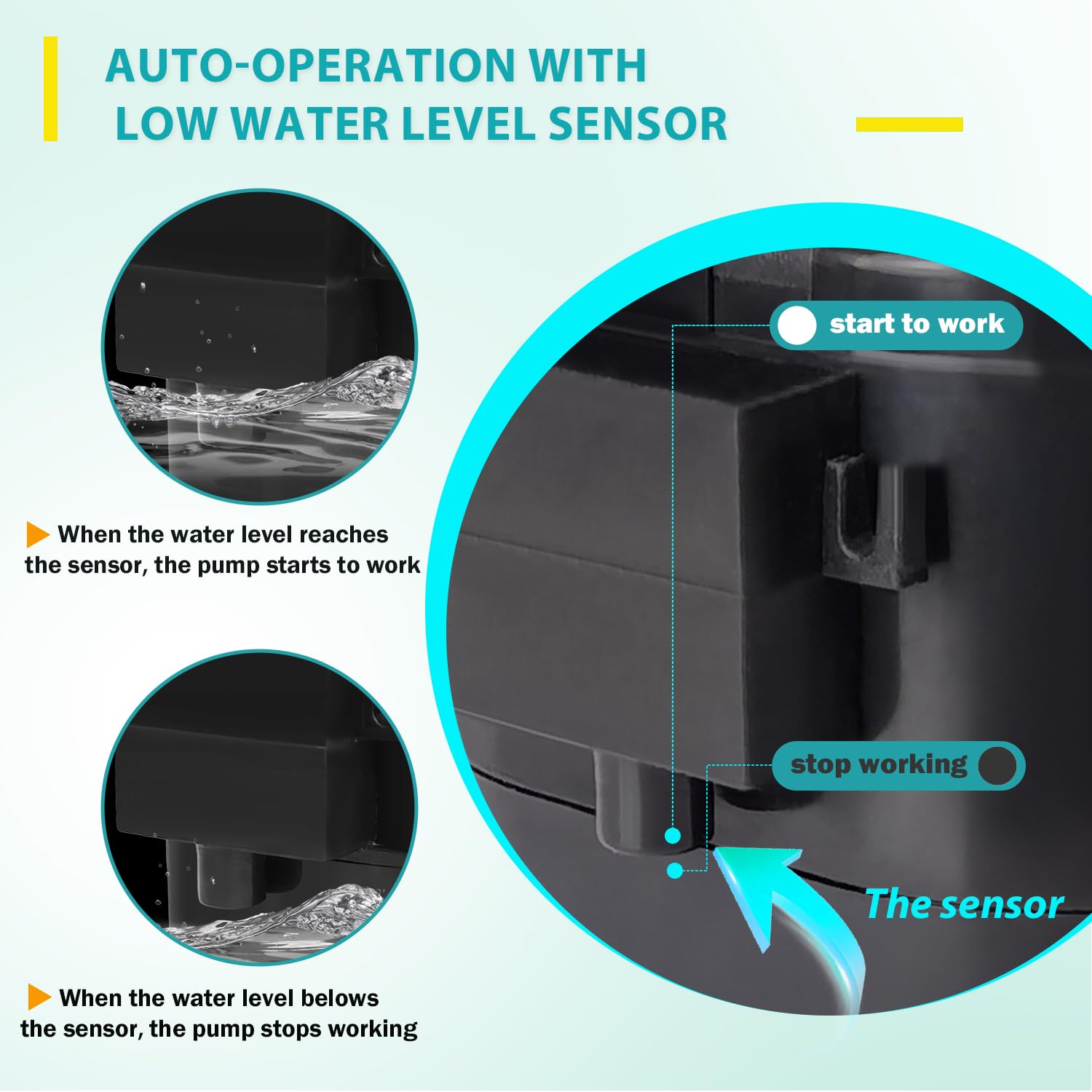 AUTO-OPERATION WITH LOW WATER LEVEL SENSOR

When the water level reaches the sensor, the pump starts to work

When the water level belows the sensor, the pump stops working

start to work

stop working

The sensor