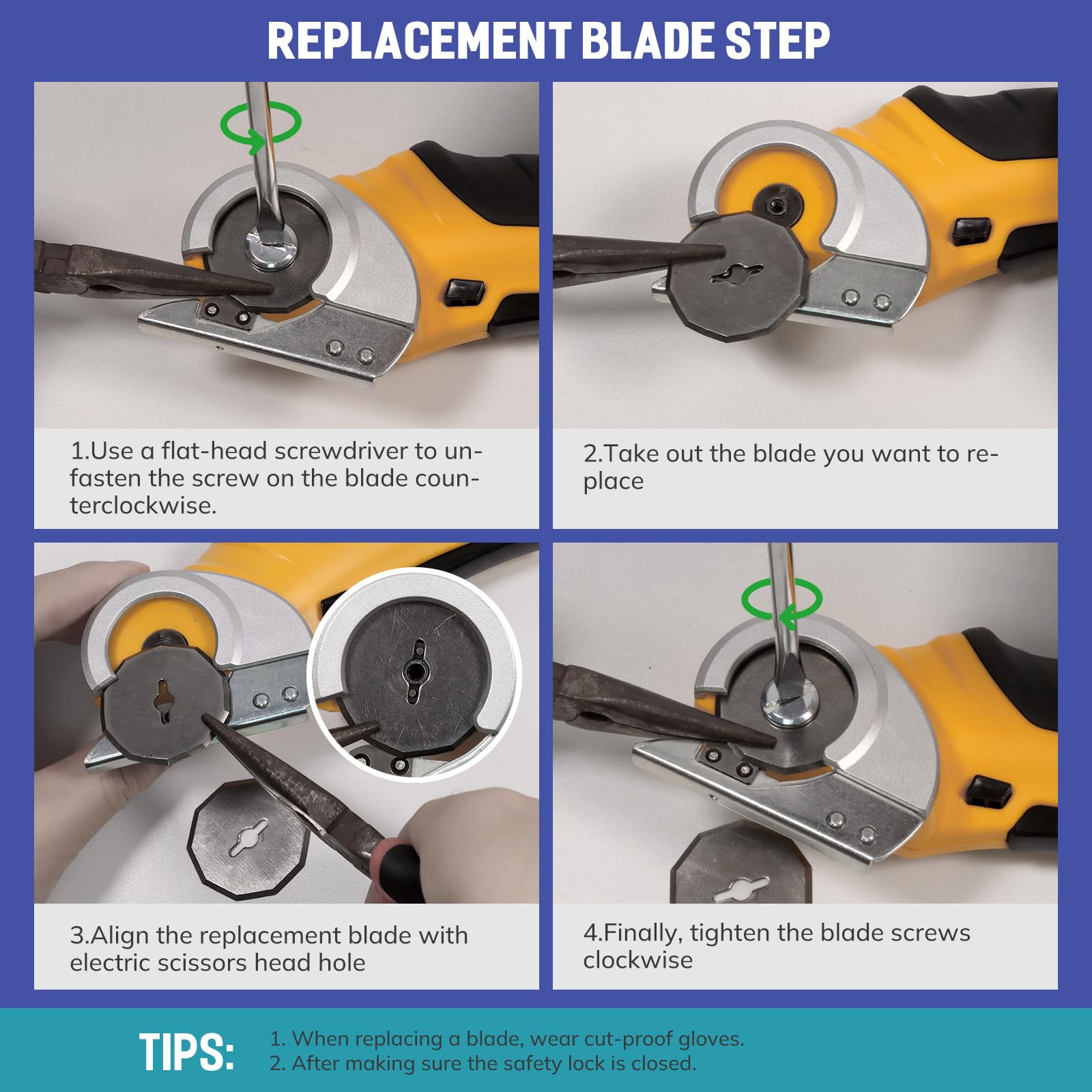 REPLACEMENT BLADE STEP

1.Use a flat-head screwdriver to unfasten the screw on the blade counterclockwise.

2.Take out the blade you want to replace

3.Align the replacement blade with electric scissors head hole

4.Finally, tighten the blade screws clockwise

TIPS:
1. When replacing a blade, wear cut-proof gloves.
2. After making sure the safety lock is closed.