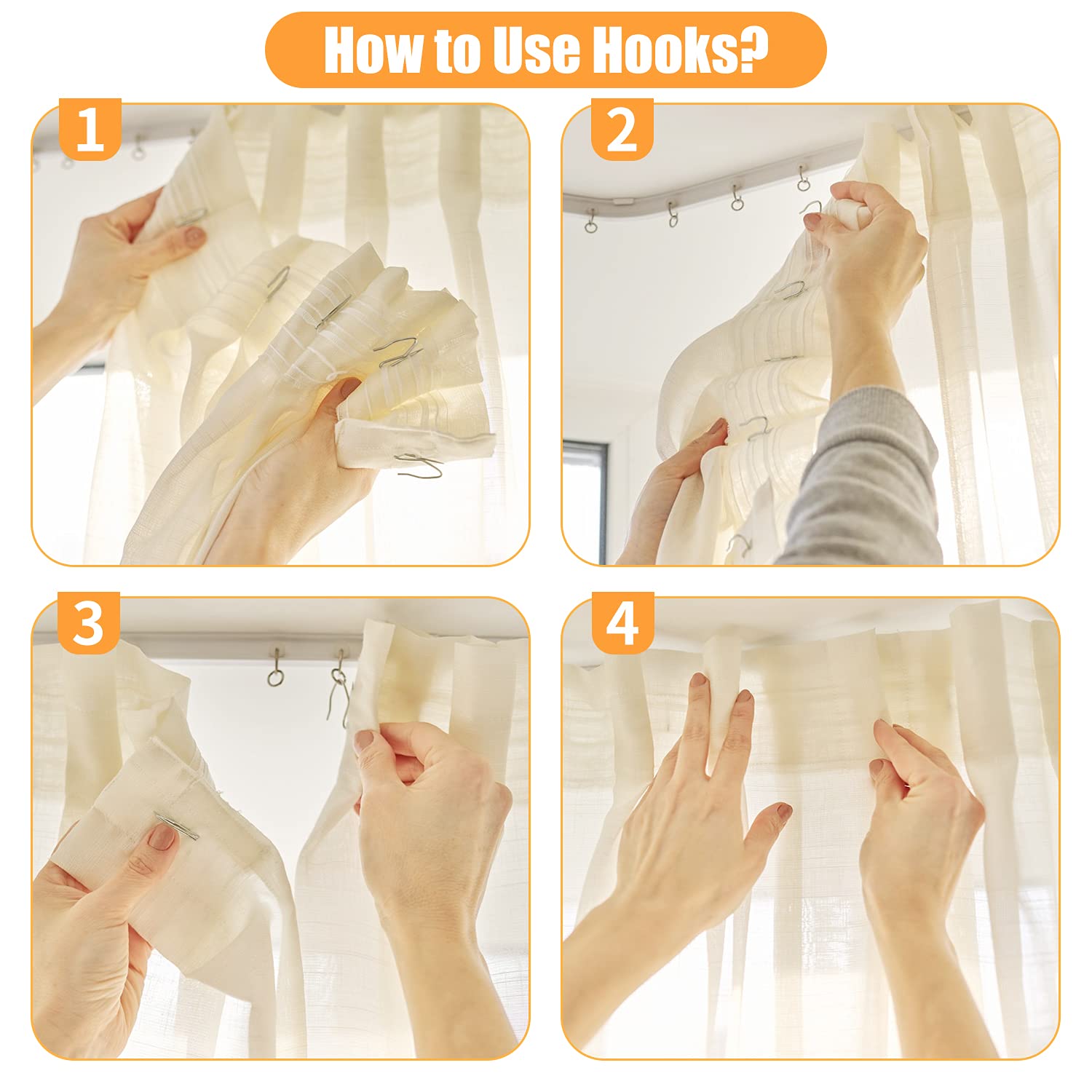 How to Use Hooks?

1

2

3

4